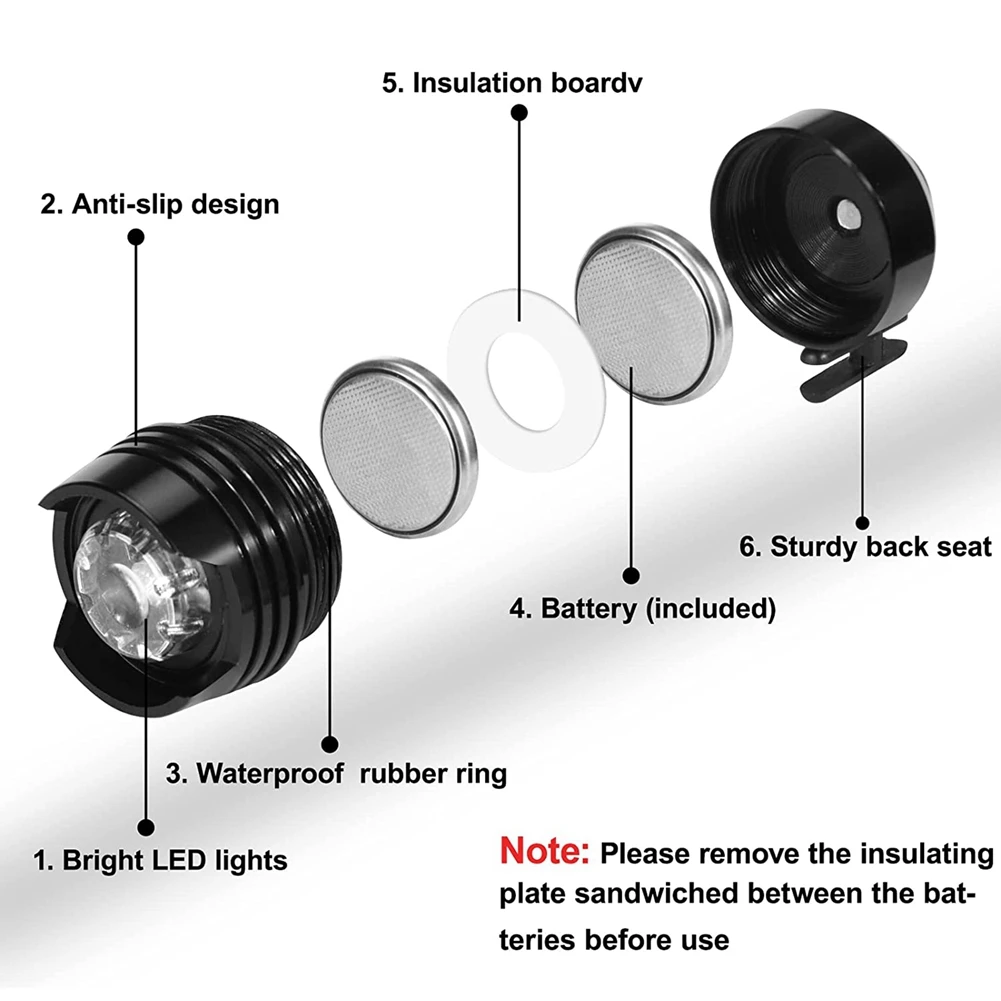 5. Insulation boardv

2. Anti-slip design

6. Sturdy back seat

4. Battery (included)

3. Waterproof rubber ring

1. Bright LED lights

Note: Please remove the insulating plate sandwiched between the batteries before use