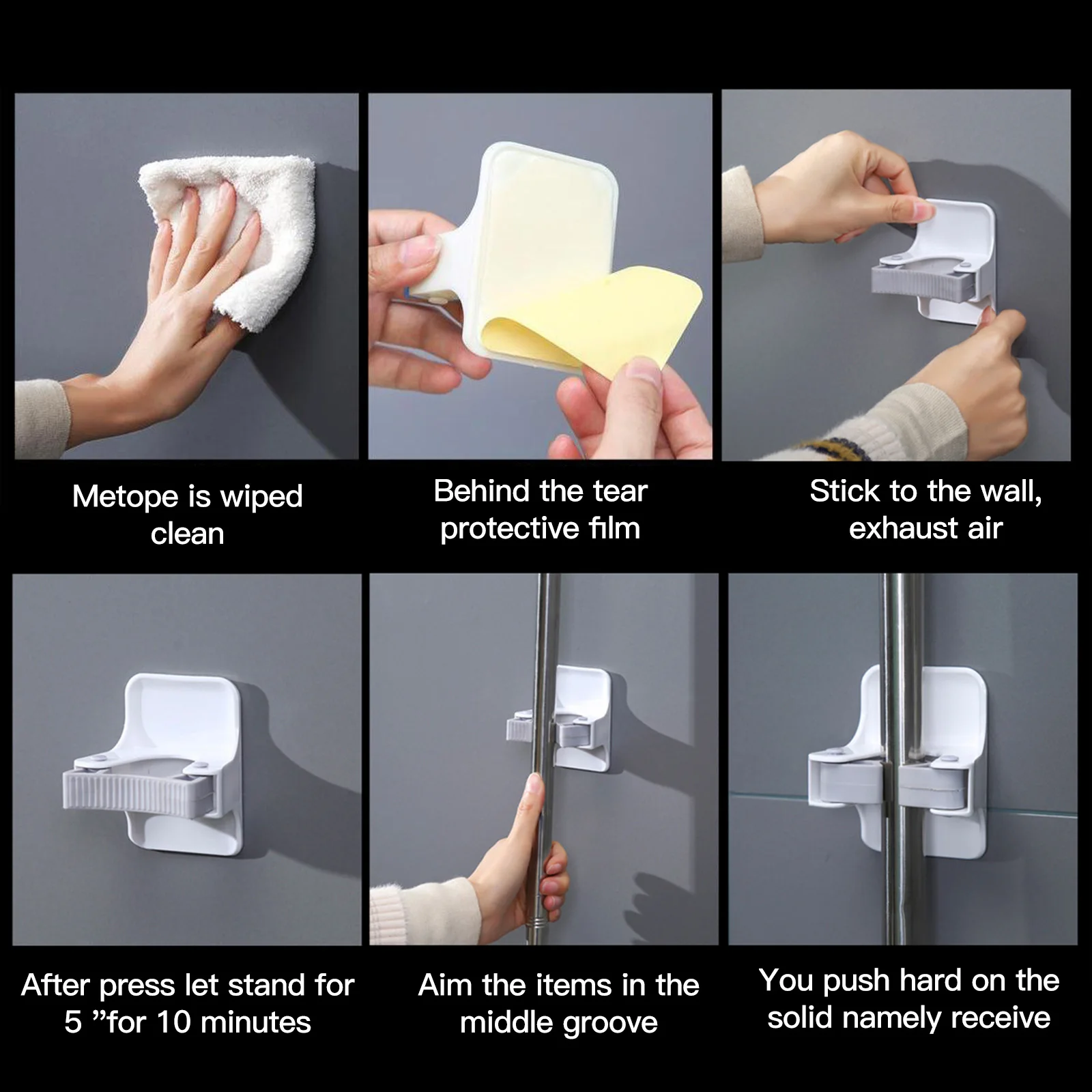 Metope is wiped clean

Behind the tear protective film

Stick to the wall, exhaust air

After press let stand for 5 ”for 10 minutes

Aim the items in the middle groove

You push hard on the solid namely receive