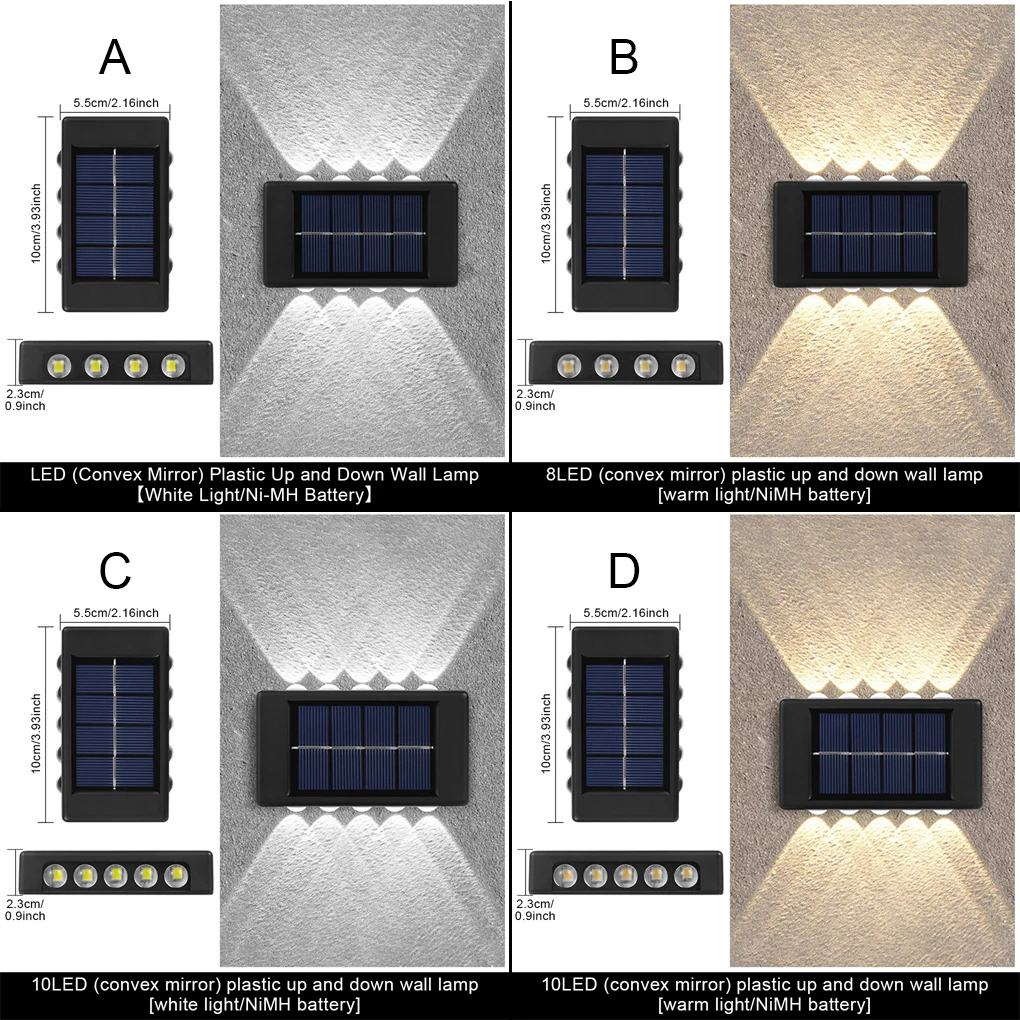 A

5.5cm/2.16inch

10cm/3.93inch

2.3cm/
0.9inch

LED (Convex Mirror) Plastic Up and Down Wall Lamp
【White Light/Ni-MH Battery】

B

5.5cm/2.16inch

10cm/3.93inch

2.3cm/
0.9inch

8LED (convex mirror) plastic up and down wall lamp
[warm light/NiMH battery]

C

5.5cm/2.16inch

10cm/3.93inch

2.3cm/
0.9inch

10LED (convex mirror) plastic up and down wall lamp
[white light/NiMH battery]

D

5.5cm/2.16inch

10cm/3.93inch

2.3cm/
0.9inch

10LED (convex mirror) plastic up and down wall lamp
[warm light/NiMH battery]