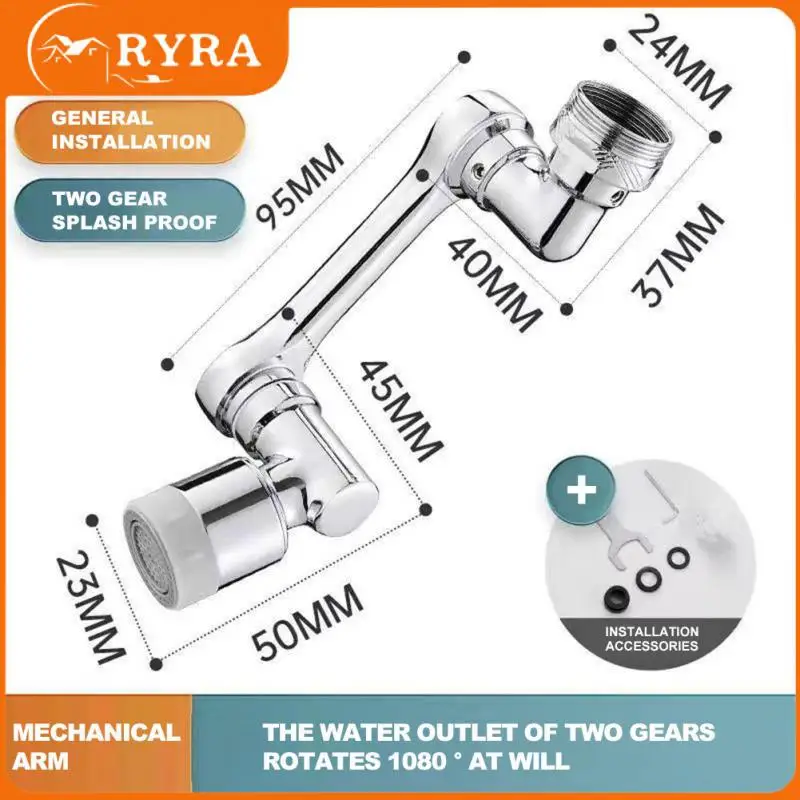 RYRA

GENERAL INSTALLATION

TWO GEAR SPLASH PROOF

24MM

95MM

40MM

37MM

45MM

23MM

50MM

+

INSTALLATION ACCESSORIES

MECHANICAL ARM

THE WATER OUTLET OF TWO GEARS ROTATES 1080 ° AT WILL