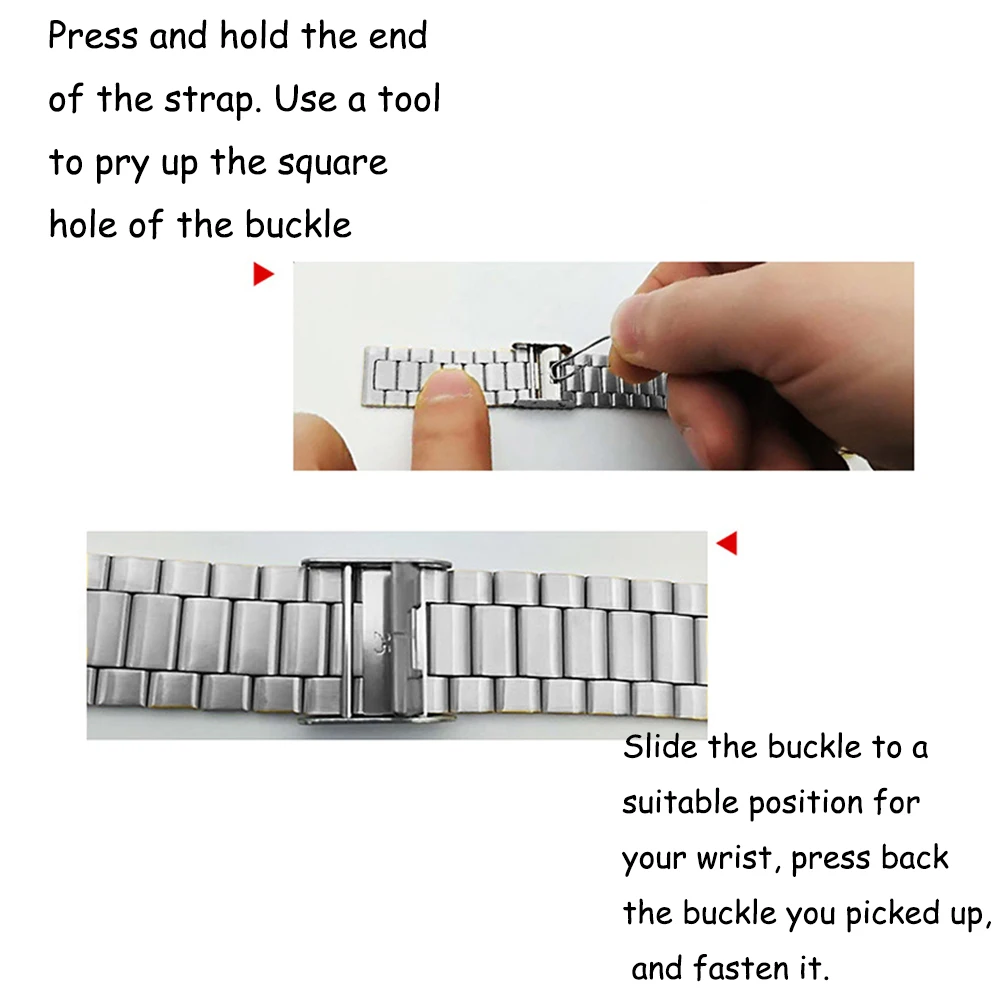 Press and hold the end of the strap. Use a tool to pry up the square hole of the buckle

Slide the buckle to a suitable position for your wrist, press back the buckle you picked up, and fasten it.