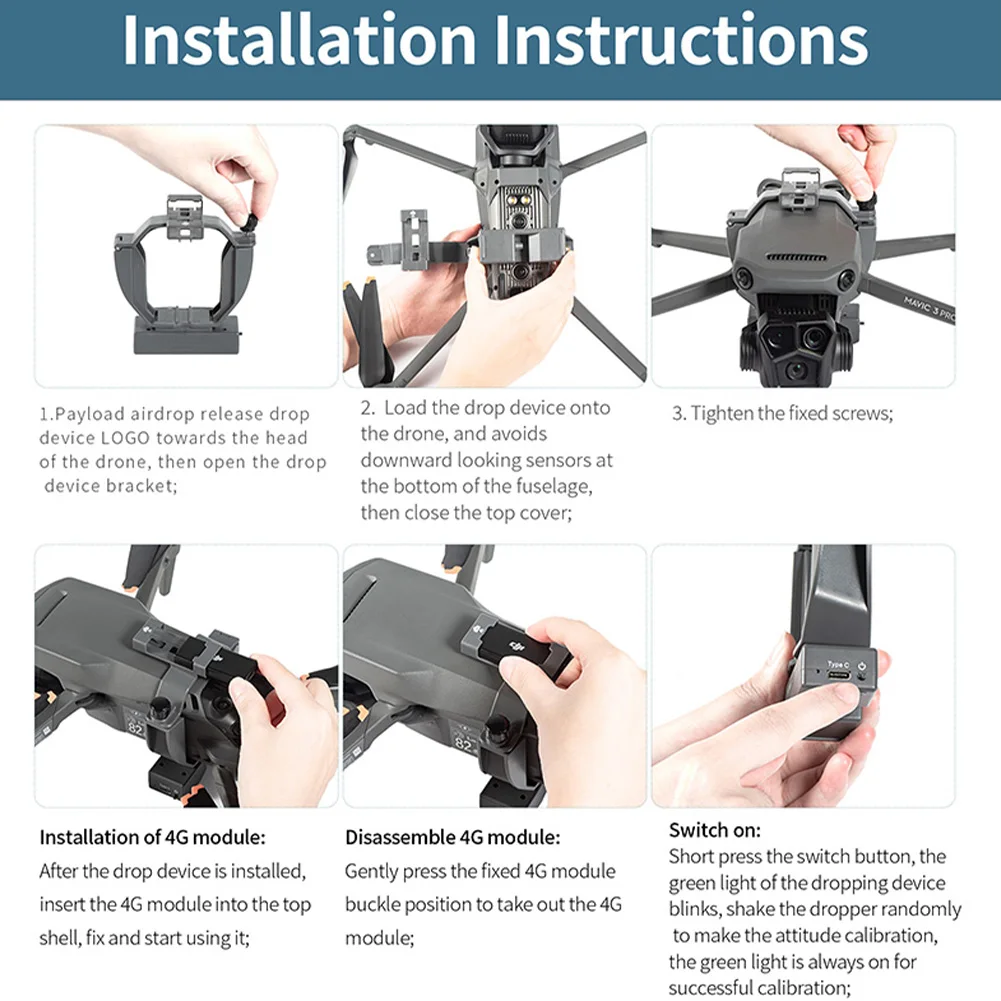 Installation Instructions

MAVIC 3 PRO

1.Payload airdrop release drop device LOGO towards the head of the drone, then open the drop device bracket;

2. Load the drop device onto the drone, and avoids downward looking sensors at the bottom of the fuselage, then close the top cover;

3. Tighten the fixed screws;

82

82

Type C

Installation of 4G module:
After the drop device is installed, insert the 4G module into the top shell, fix and start using it;

Disassemble 4G module:
Gently press the fixed 4G module buckle position to take out the 4G module;

Switch on:
Short press the switch button, the green light of the dropping device blinks, shake the dropper randomly to make the attitude calibration, the green light is always on for successful calibration;