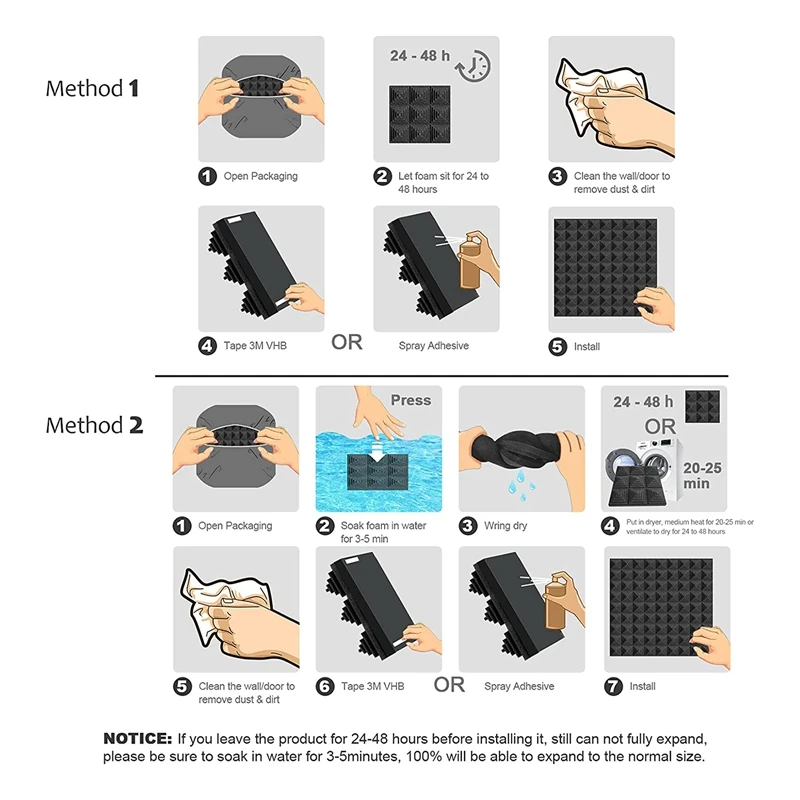 Method 1

24 - 48 h

1 Open Packaging

2 Let foam sit for 24 to 48 hours

3 Clean the wall/door to remove dust & dirt

4 Tape 3M VHB

OR

Spray Adhesive

5 Install

Method 2

Press

24 - 48 h

OR

20-25 min

1 Open Packaging

2 Soak foam in water for 3-5 min

3 Wring dry

4 Put in dryer, medium heat for 20-25 min or ventilate to dry for 24 to 48 hours

5 Clean the wall/door to remove dust & dirt

6 Tape 3M VHB

OR

Spray Adhesive

7 Install

NOTICE: If you leave the product for 24-48 hours before installing it, still can not fully expand, please be sure to soak in water for 3-5minutes, 100% will be able to expand to the normal size.