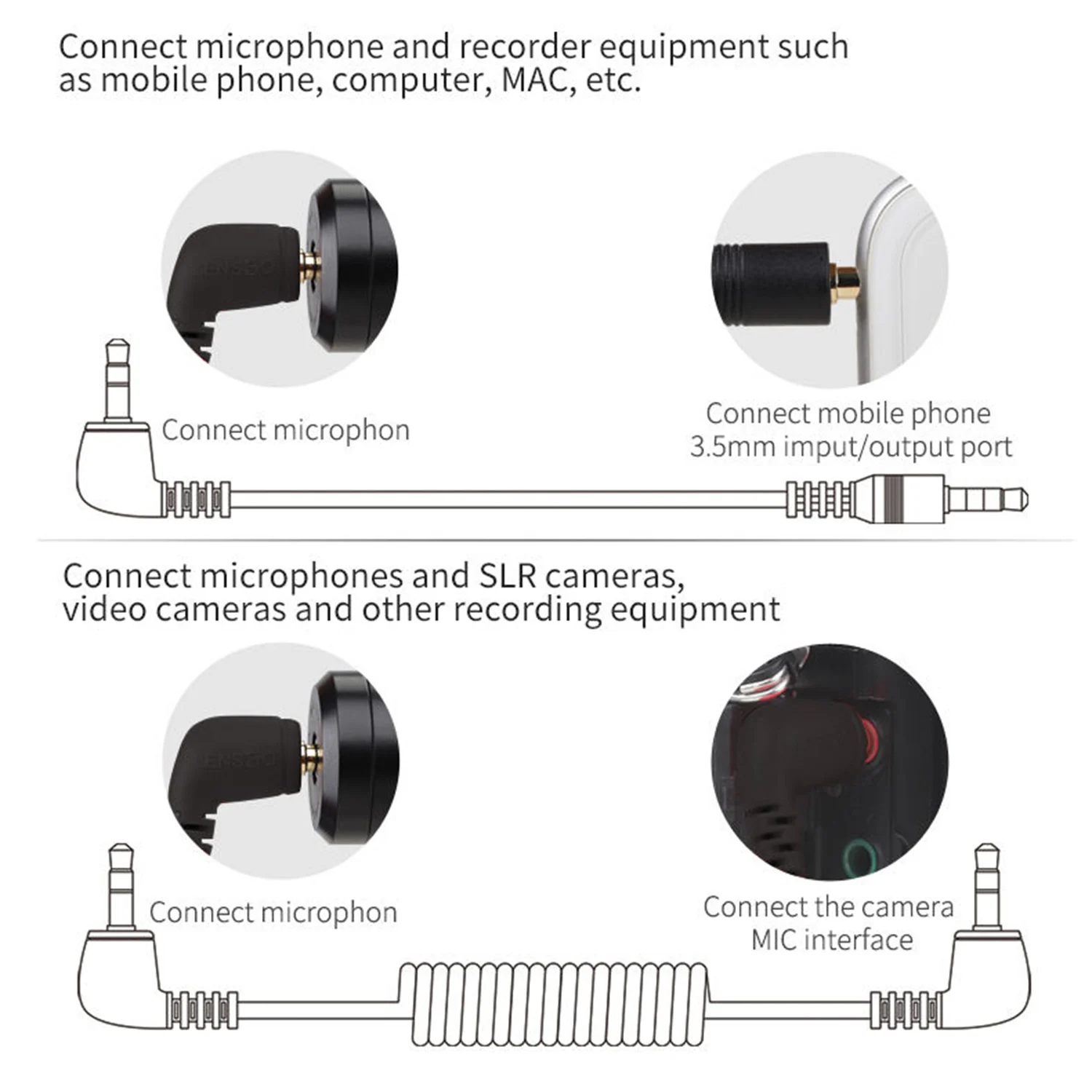 Connect microphone and recorder equipment such as mobile phone, computer, MAC, etc.

Connect microphon

Connect mobile phone
3.5mm imput/output port

Connect microphones and SLR cameras, video cameras and other recording equipment

Connect microphon

Connect the camera
MIC interface