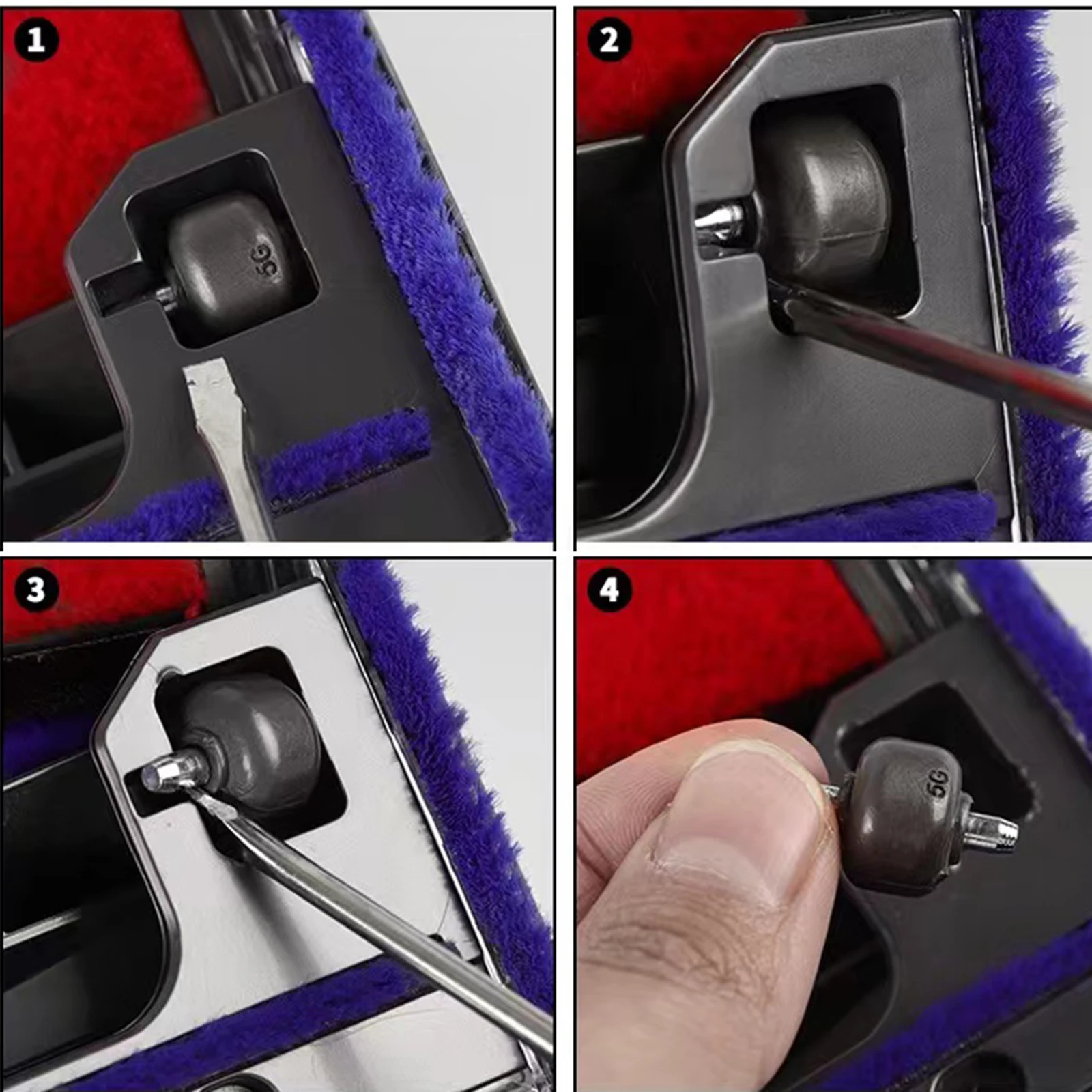 1

5G

2

3

4

5G