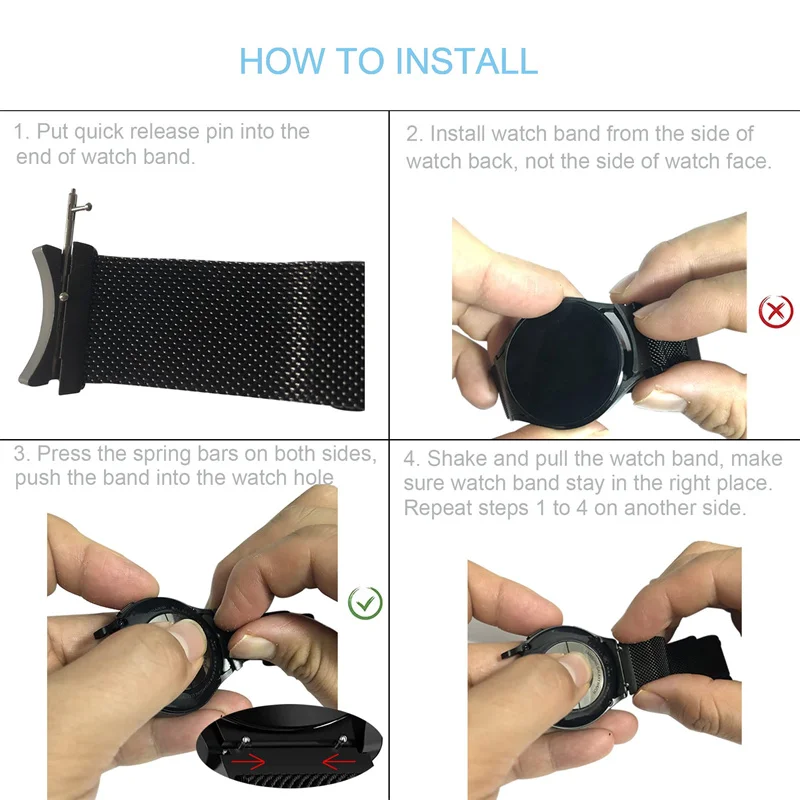 HOW TO INSTALL

1. Put quick release pin into the end of watch band.

2. Install watch band from the side of watch back, not the side of watch face.

3. Press the spring bars on both sides, push the band into the watch hole

4. Shake and pull the watch band, make sure watch band stay in the right place. Repeat steps 1 to 4 on another side.