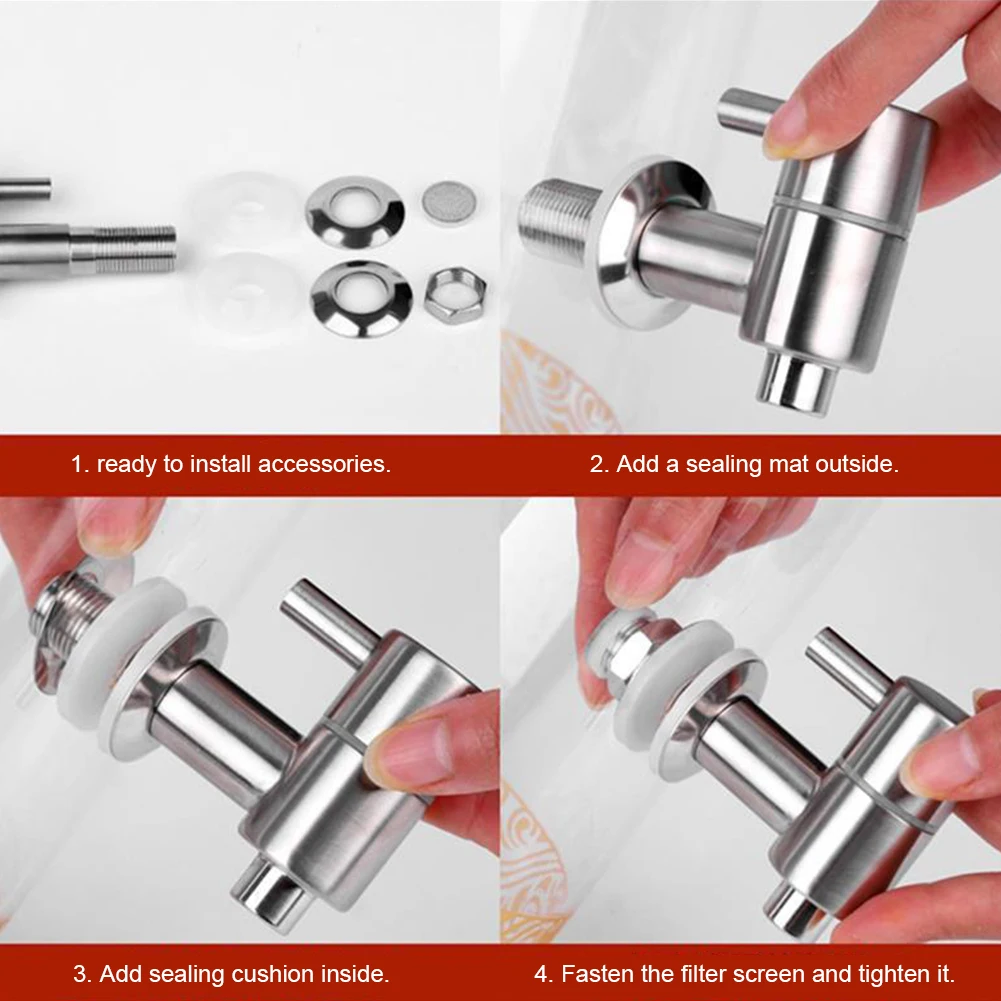 1. ready to install accessories.

2. Add a sealing mat outside.

3. Add sealing cushion inside.

4. Fasten the filter screen and tighten it.