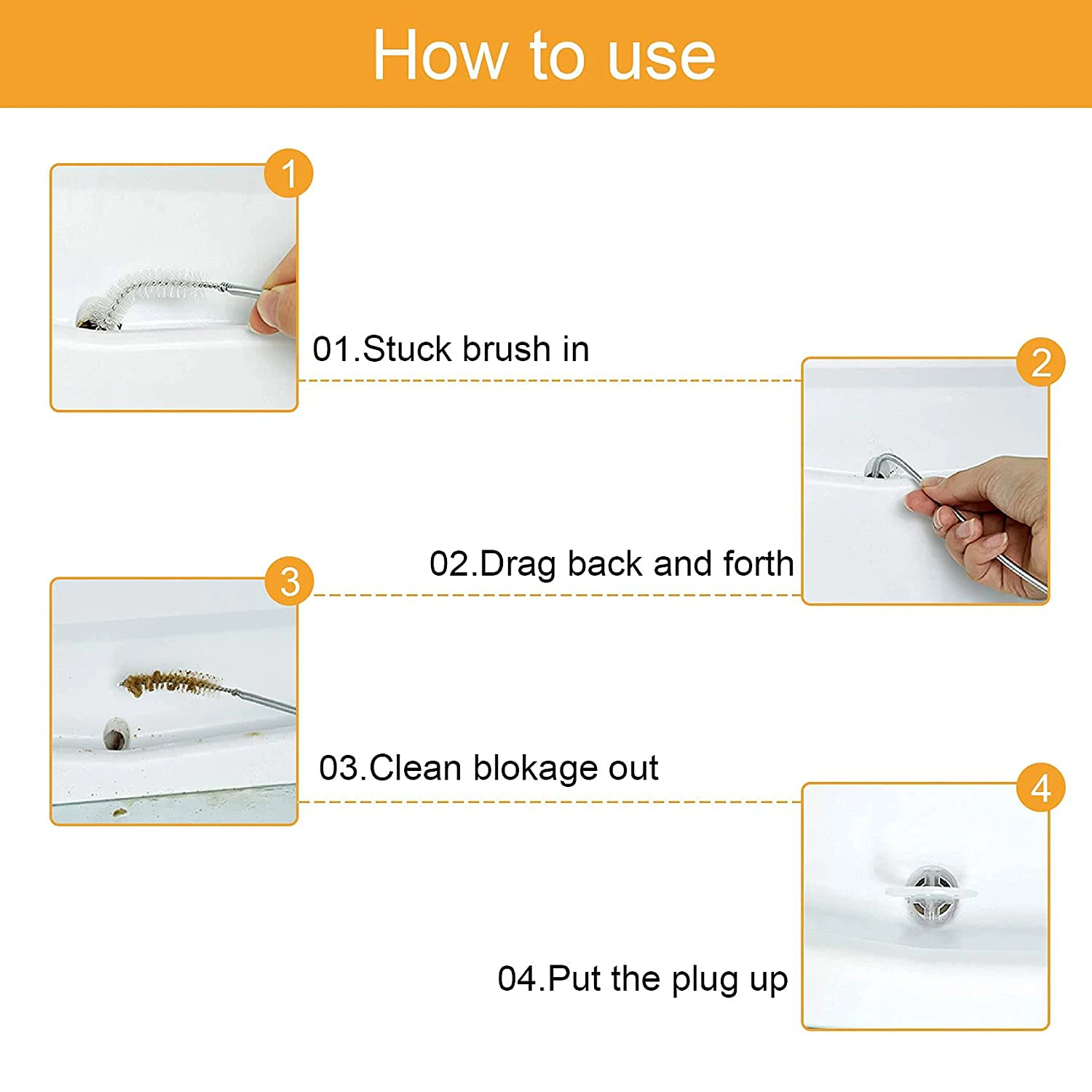 How to use

1

01.Stuck brush in

2

02.Drag back and forth

3

03.Clean blokage out

4

04.Put the plug up