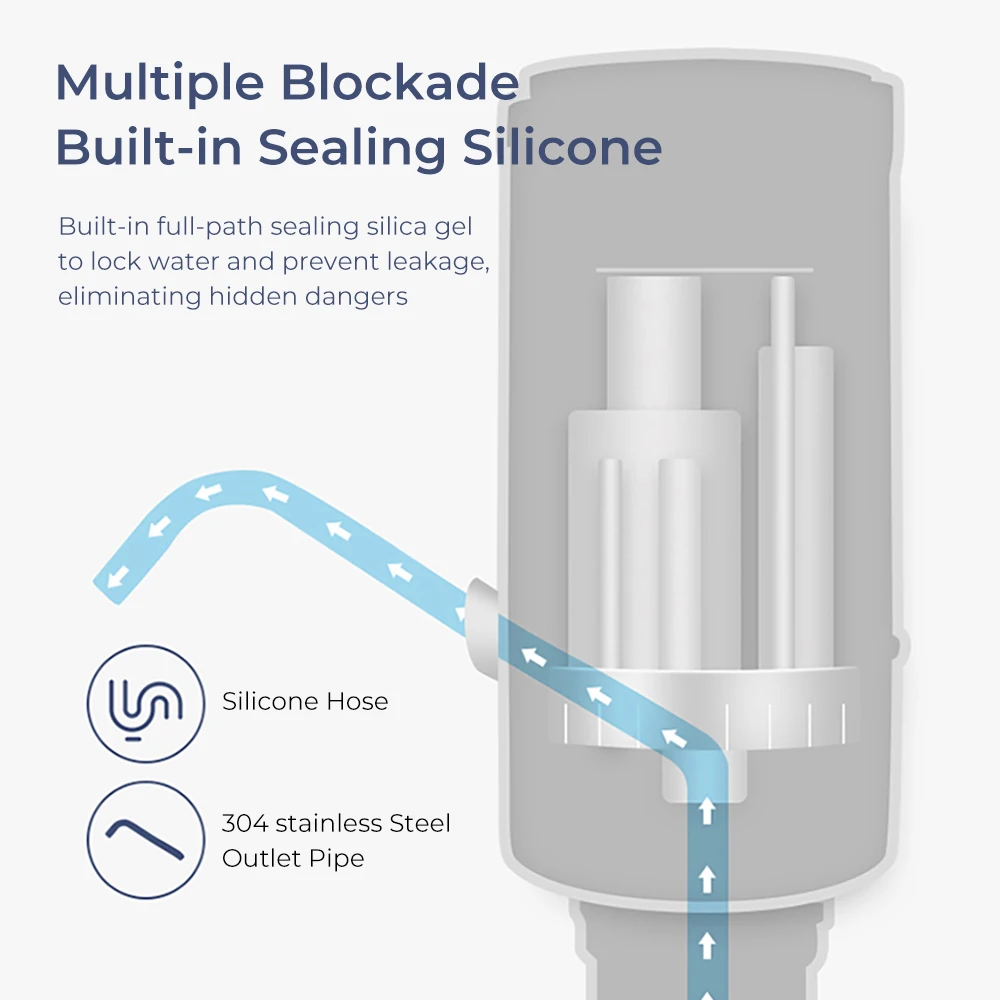 Multiple Blockade
Built-in Sealing Silicone

Built-in full-path sealing silica gel to lock water and prevent leakage, eliminating hidden dangers

Silicone Hose

304 stainless Steel Outlet Pipe