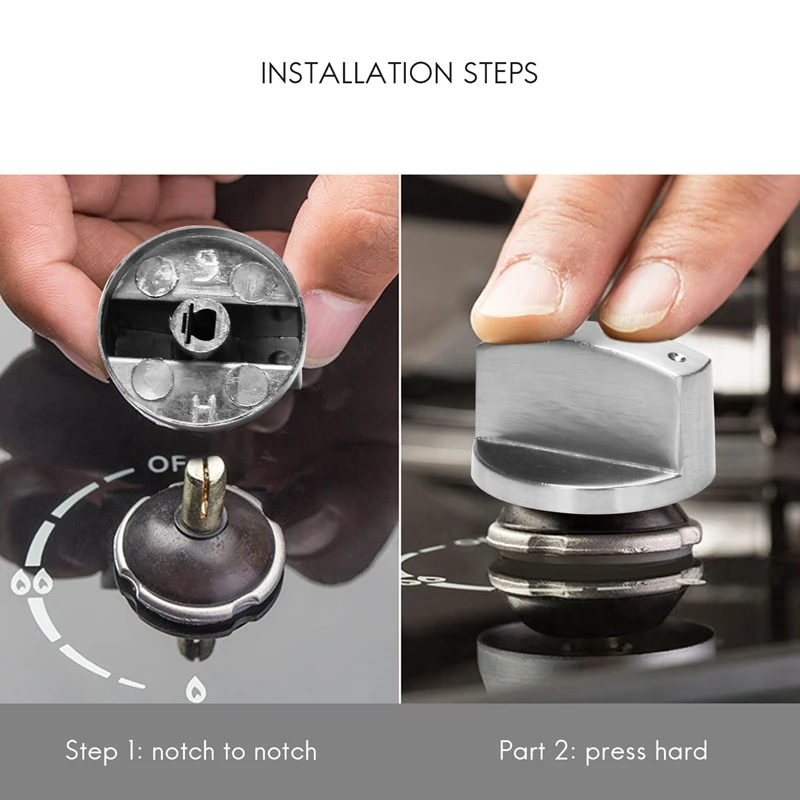 INSTALLATION STEPS

OF

Step 1: notch to notch

Part 2: press hard