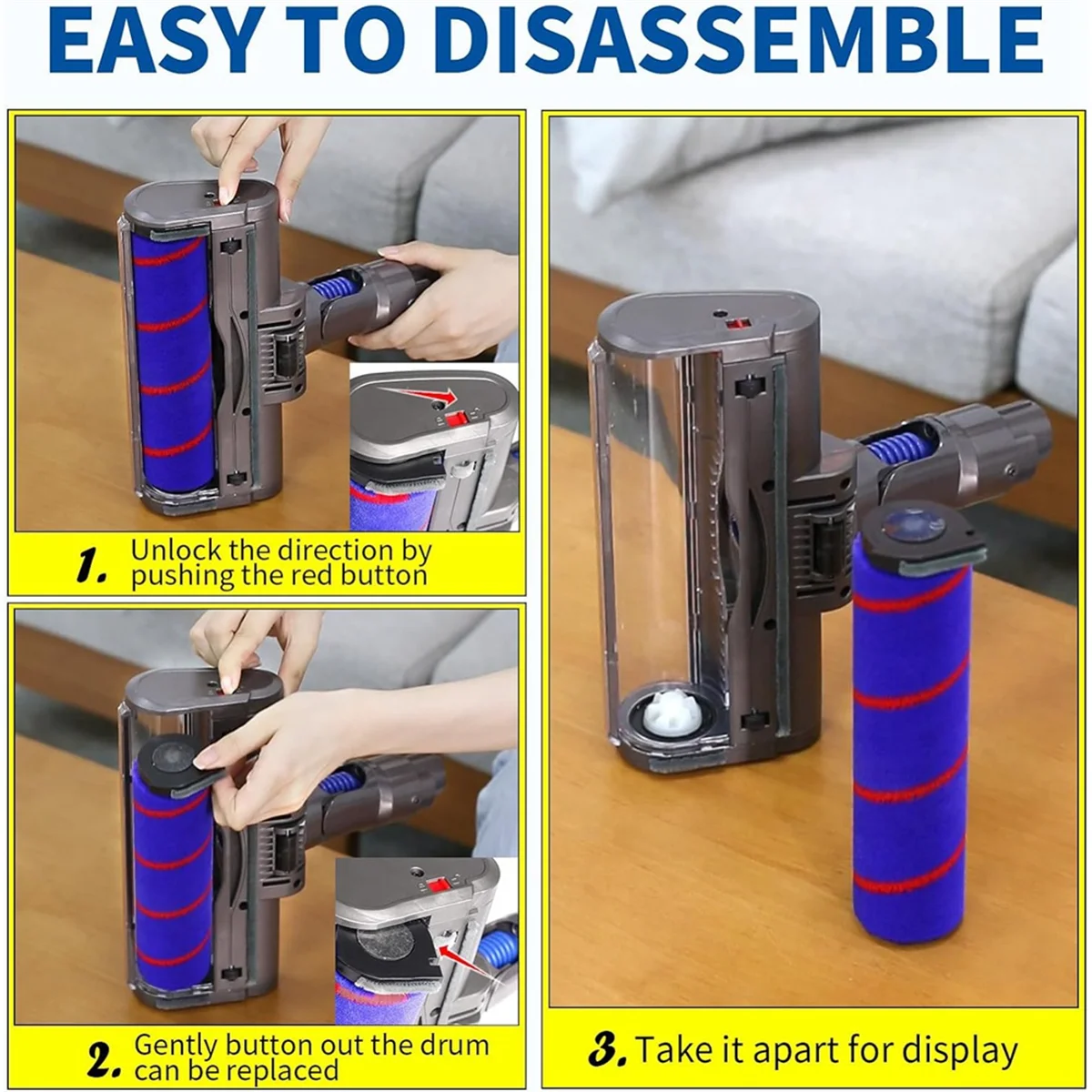 EASY TO DISASSEMBLE

1. Unlock the direction by pushing the red button

2. Gently button out the drum can be replaced

3. Take it apart for display