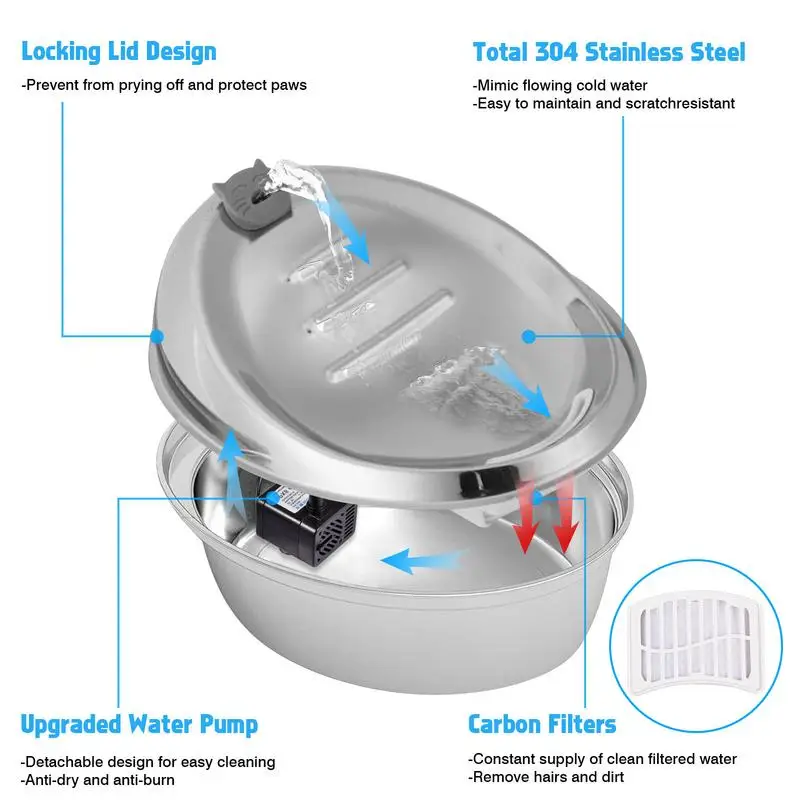 Locking Lid Design

-Prevent from prying off and protect paws

Total 304 Stainless Steel

-Mimic flowing cold water
-Easy to maintain and scratchresistant

Upgraded Water Pump

-Detachable design for easy cleaning
-Anti-dry and anti-burn

Carbon Filters

-Constant supply of clean filtered water
-Remove hairs and dirt