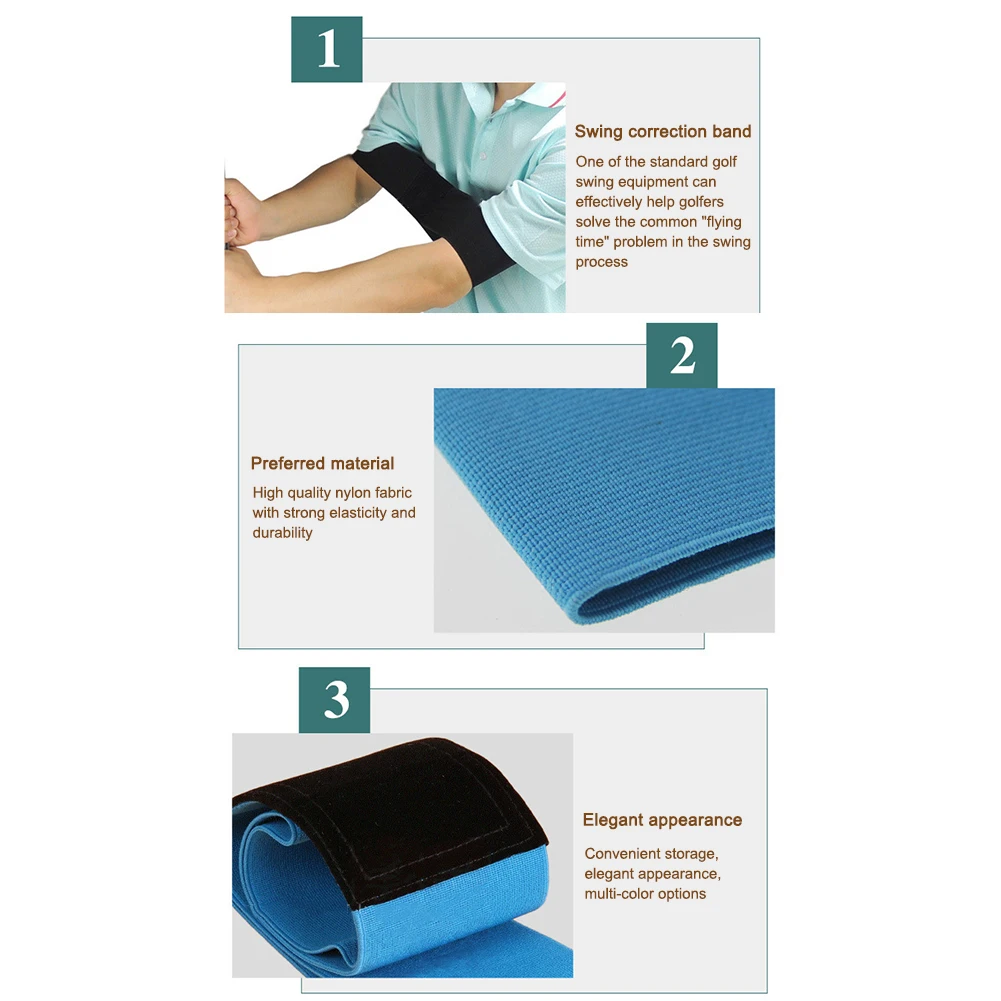 1

Swing correction band

One of the standard golf swing equipment can effectively help golfers solve the common "flying time" problem in the swing process

2

Preferred material

High quality nylon fabric with strong elasticity and durability

3

Elegant appearance

Convenient storage, elegant appearance, multi-color options