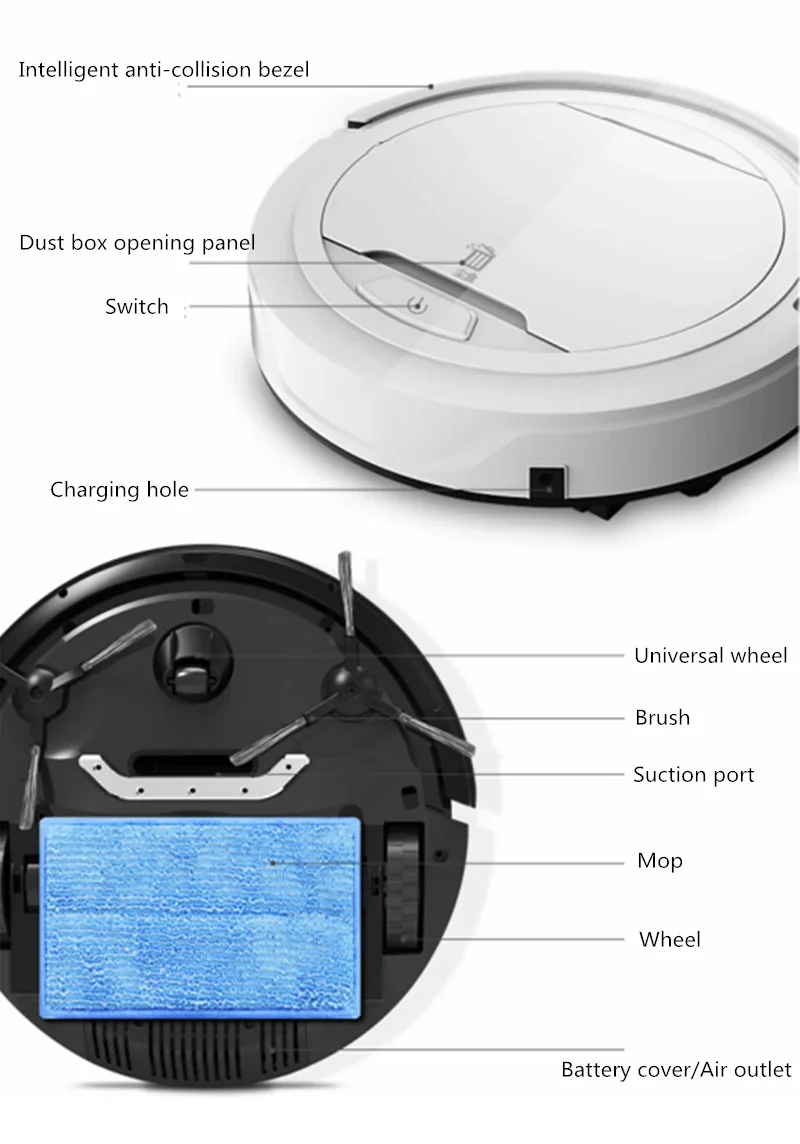 Intelligent anti-collision bezel

Dust box opening panel

Switch

Charging hole

Universal wheel

Brush

Suction port

Mop

Wheel

Battery cover/Air outlet