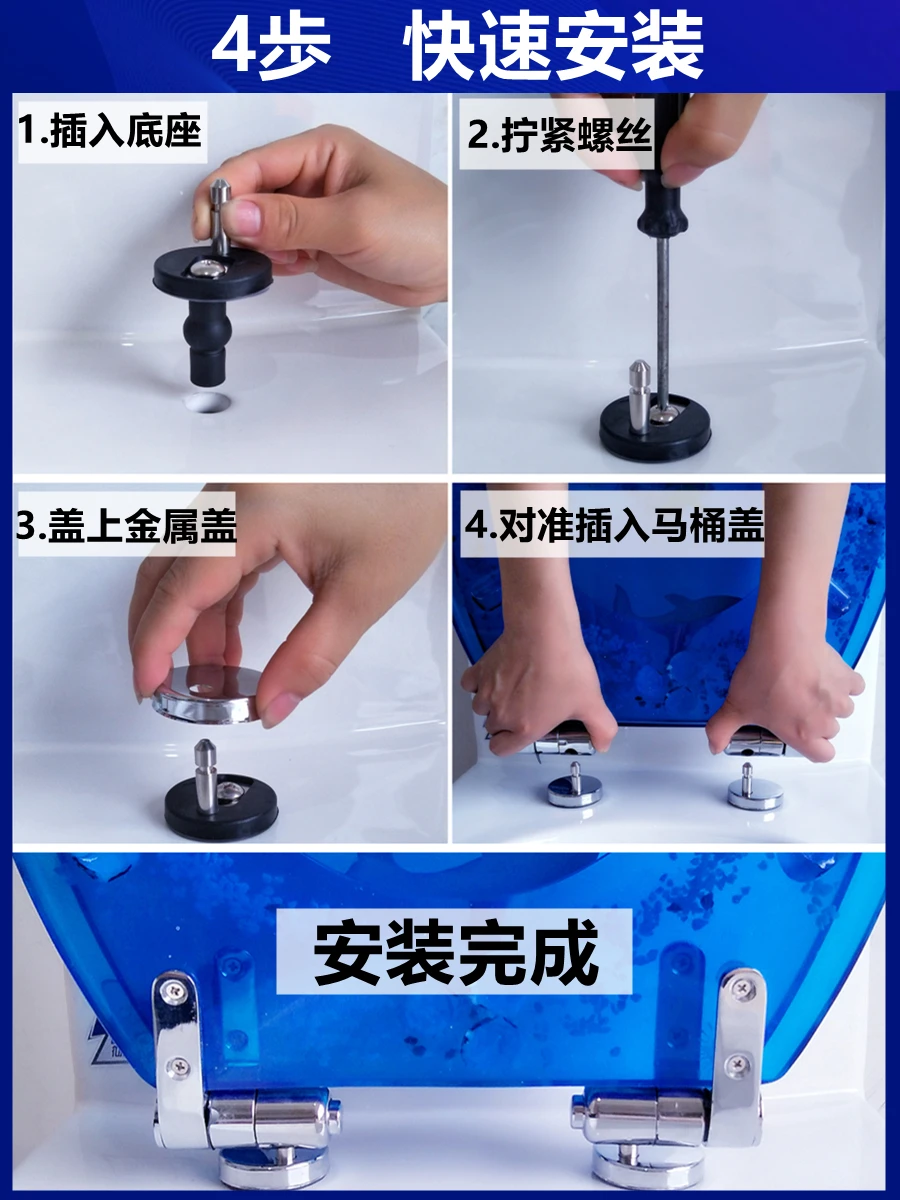 4步　快速安装

1.插入底座

2.拧紧螺丝

3.盖上金属盖

4.对准插入马桶盖

安装完成