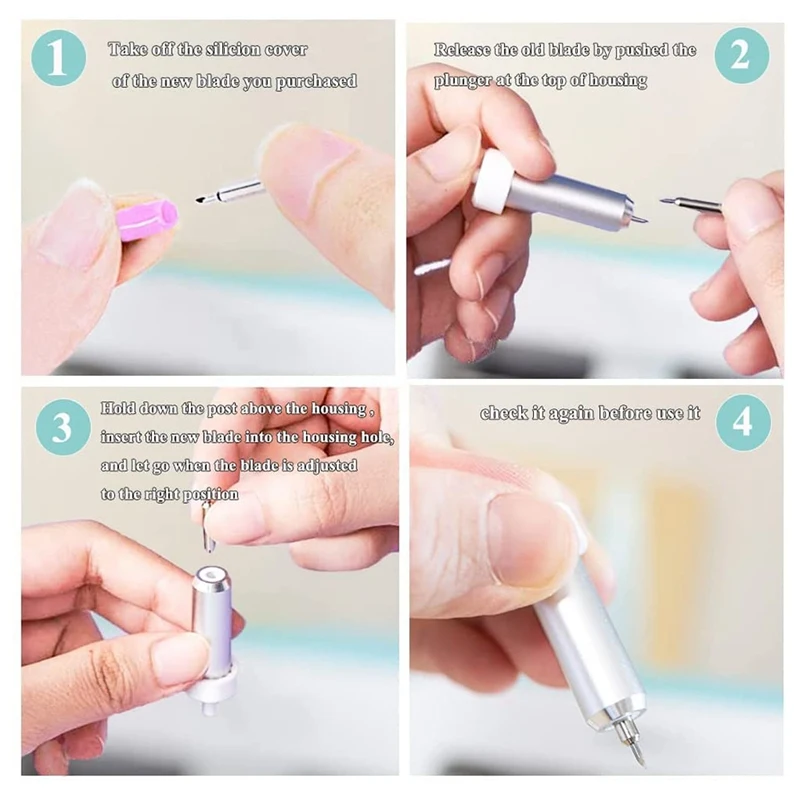 1

Take off the silicion cover of the new blade you purchased

Release the old blade by pushed the plunger at the top of housing

2

3

Hold down the post above the housing , insert the new blade into the housing hole, and let go when the blade is adjusted to the right position

check it again before use it

4