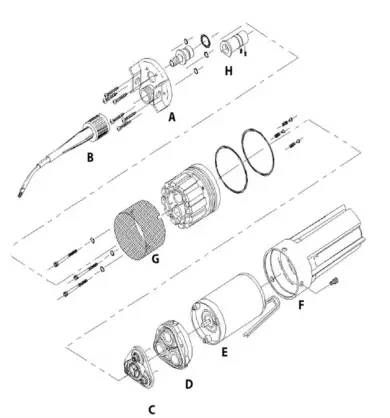 H
A
B
G
F
E
D
C