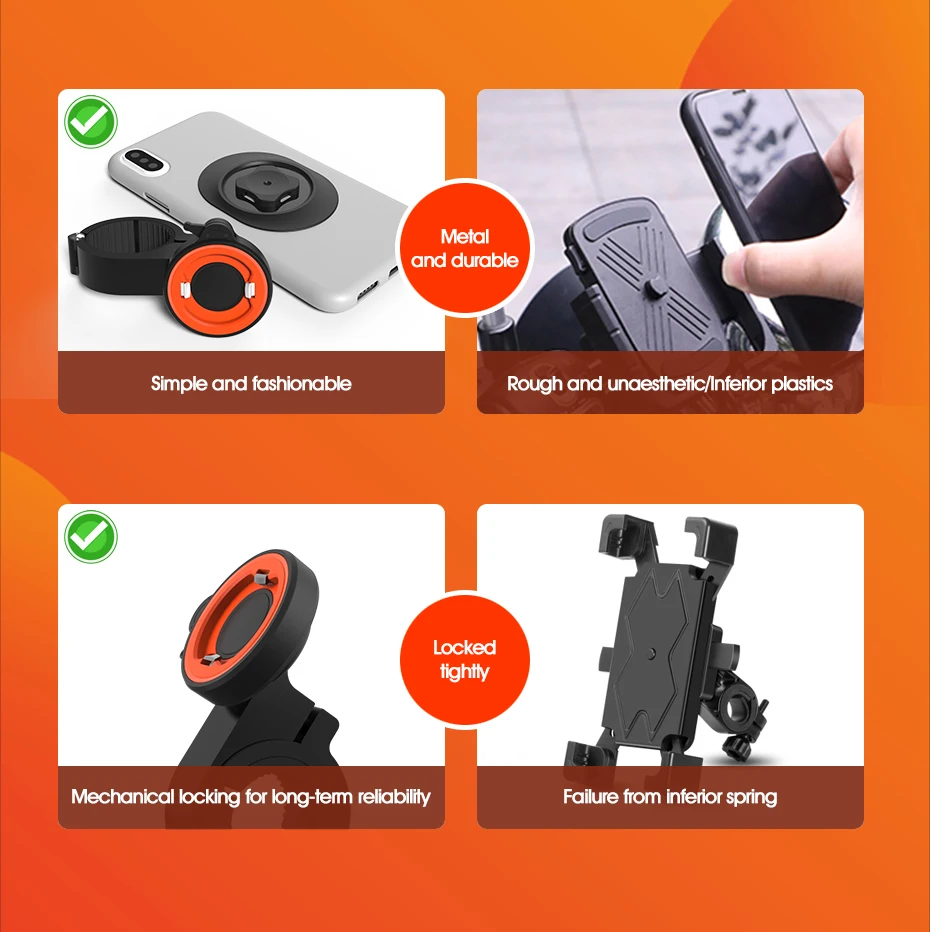 Metal and durable

Simple and fashionable

Rough and unaesthetic/Inferior plastics

Locked tightly

Mechanical locking for long-term reliability

Failure from inferior spring