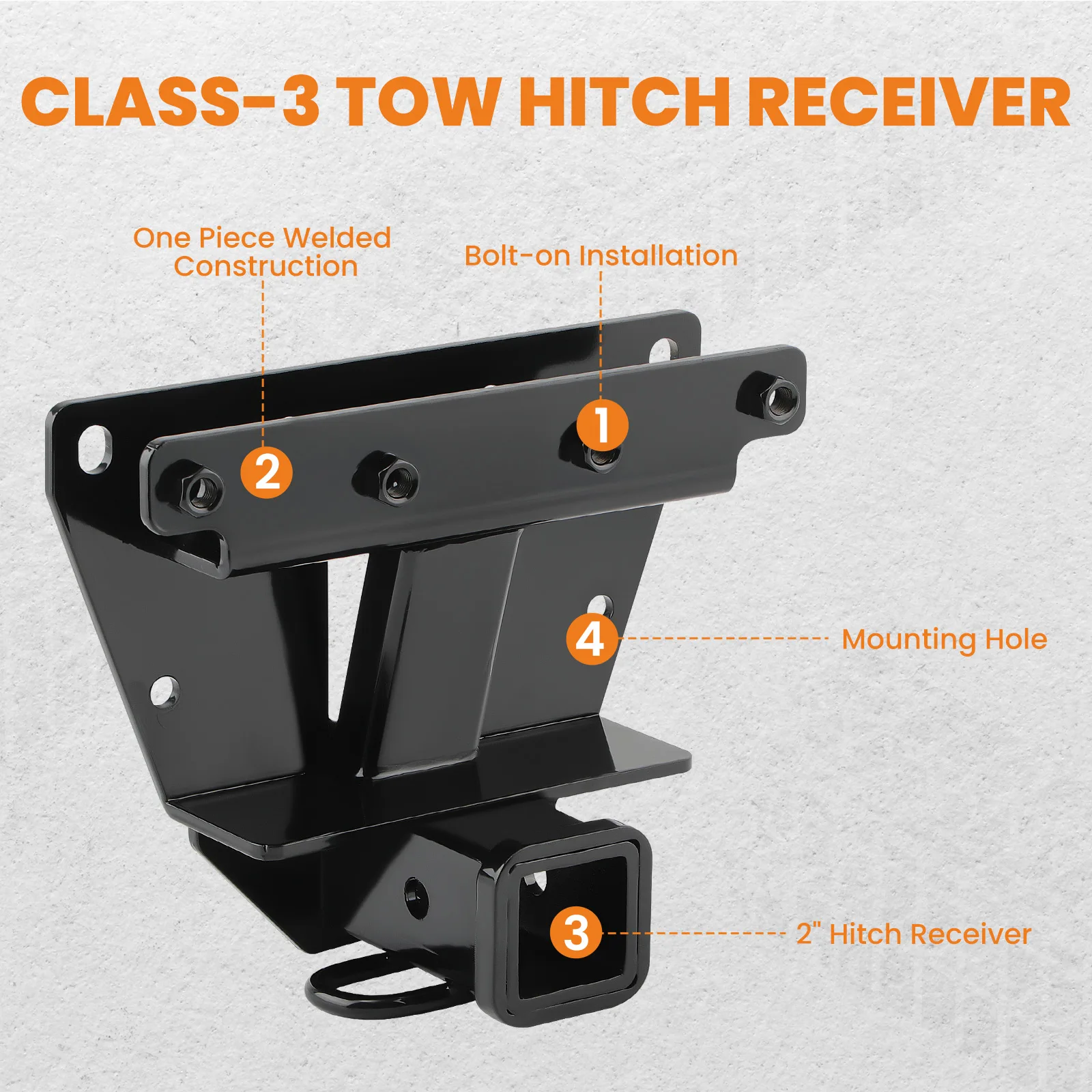 CLASS-3 TOW HITCH RECEIVER

One Piece Welded Construction

Bolt-on Installation

1

2

4

Mounting Hole

3

2" Hitch Receiver