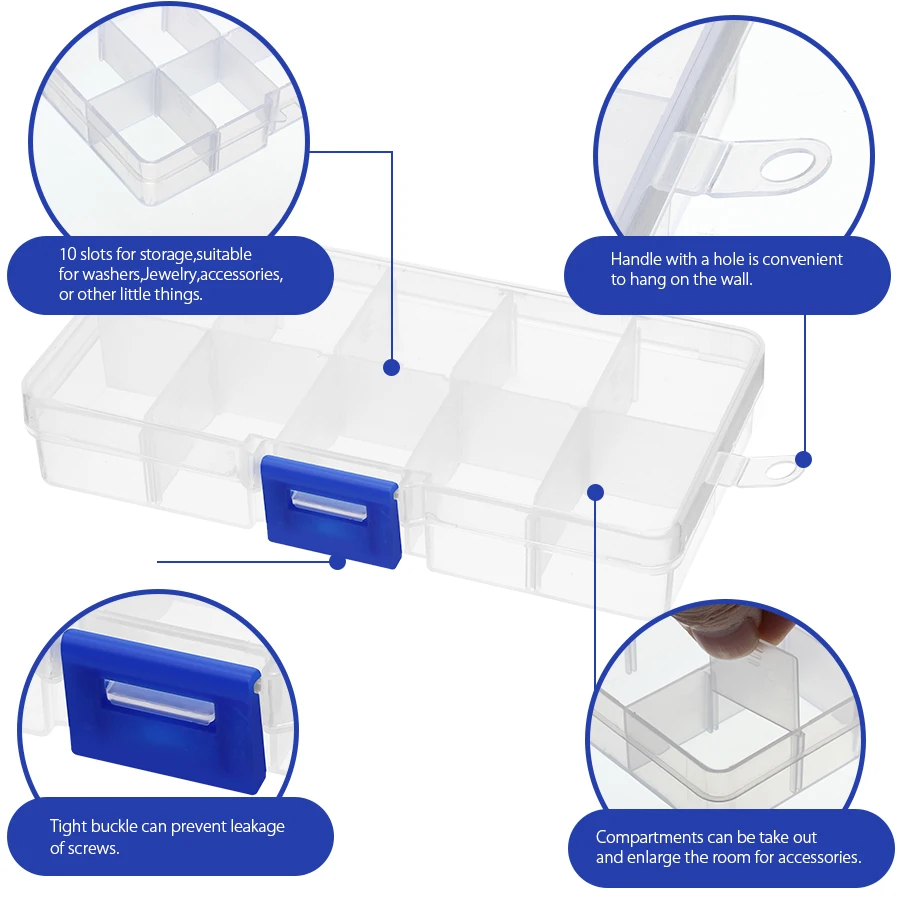 10 slots for storage,suitable for washers,Jewelry,accessories, or other little things.

Handle with a hole is convenient to hang on the wall.

Tight buckle can prevent leakage of screws.

Compartments can be take out and enlarge the room for accessories.