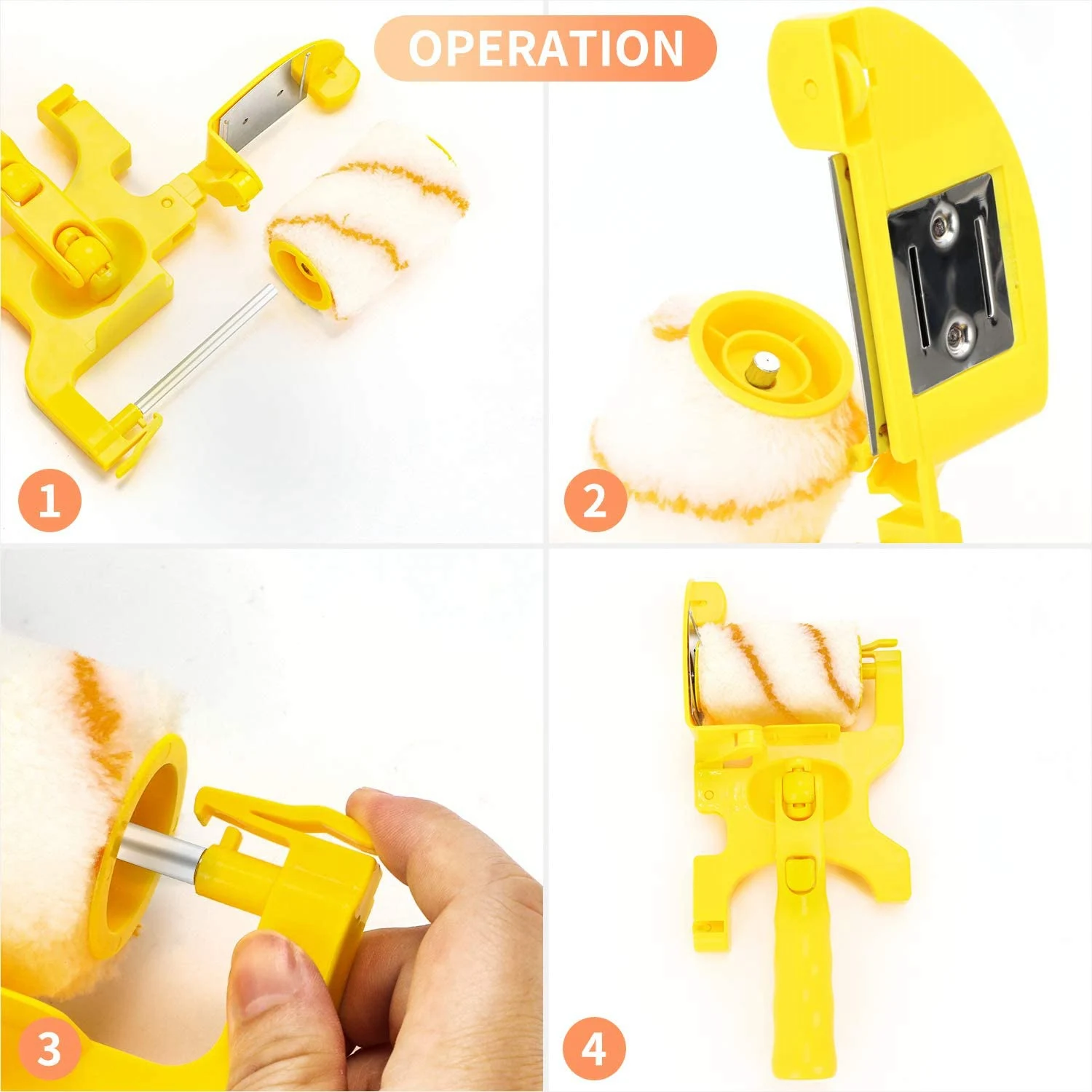 OPERATION

1

2

3

4