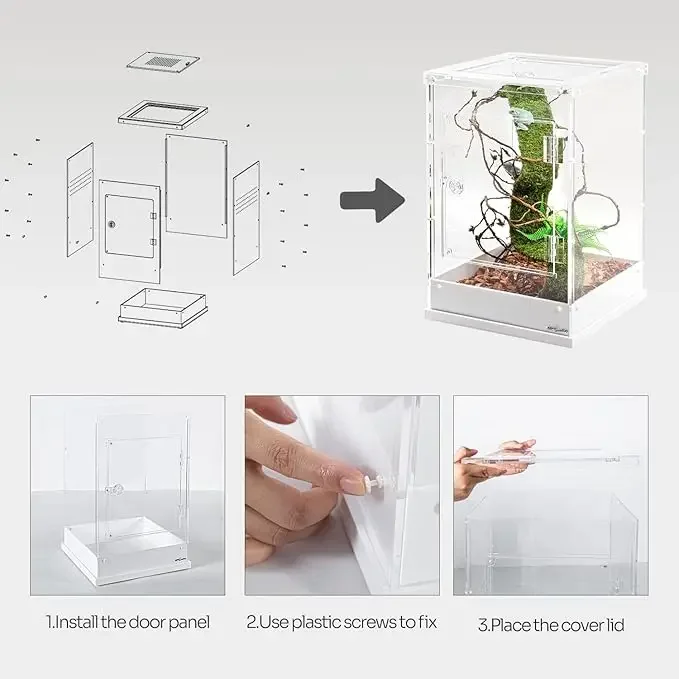 1.Install the door panel

2.Use plastic screws to fix

3.Place the cover lid