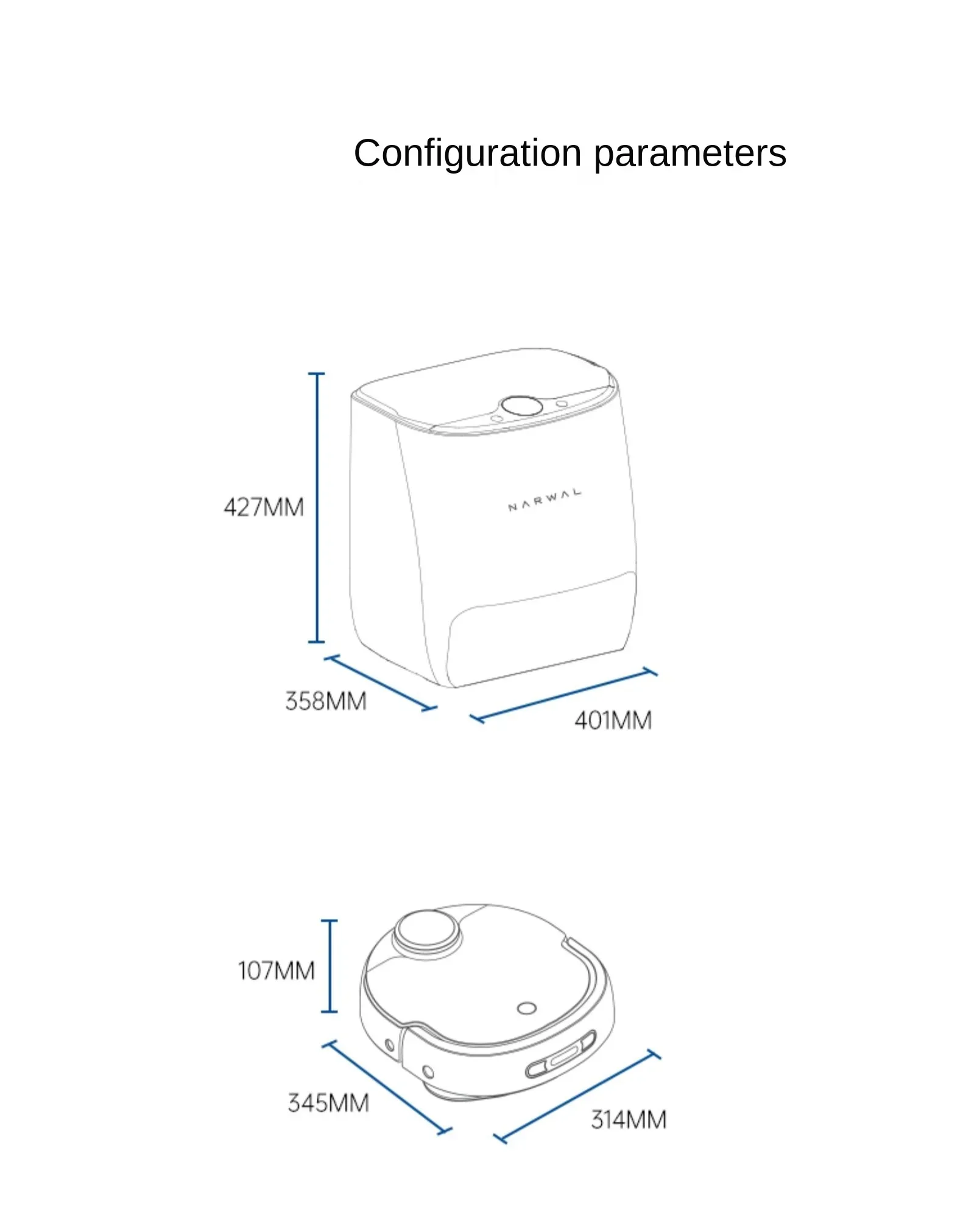 Configuration parameters

427MM

NARWAL

358MM

401MM

107MM

345MM

314MM