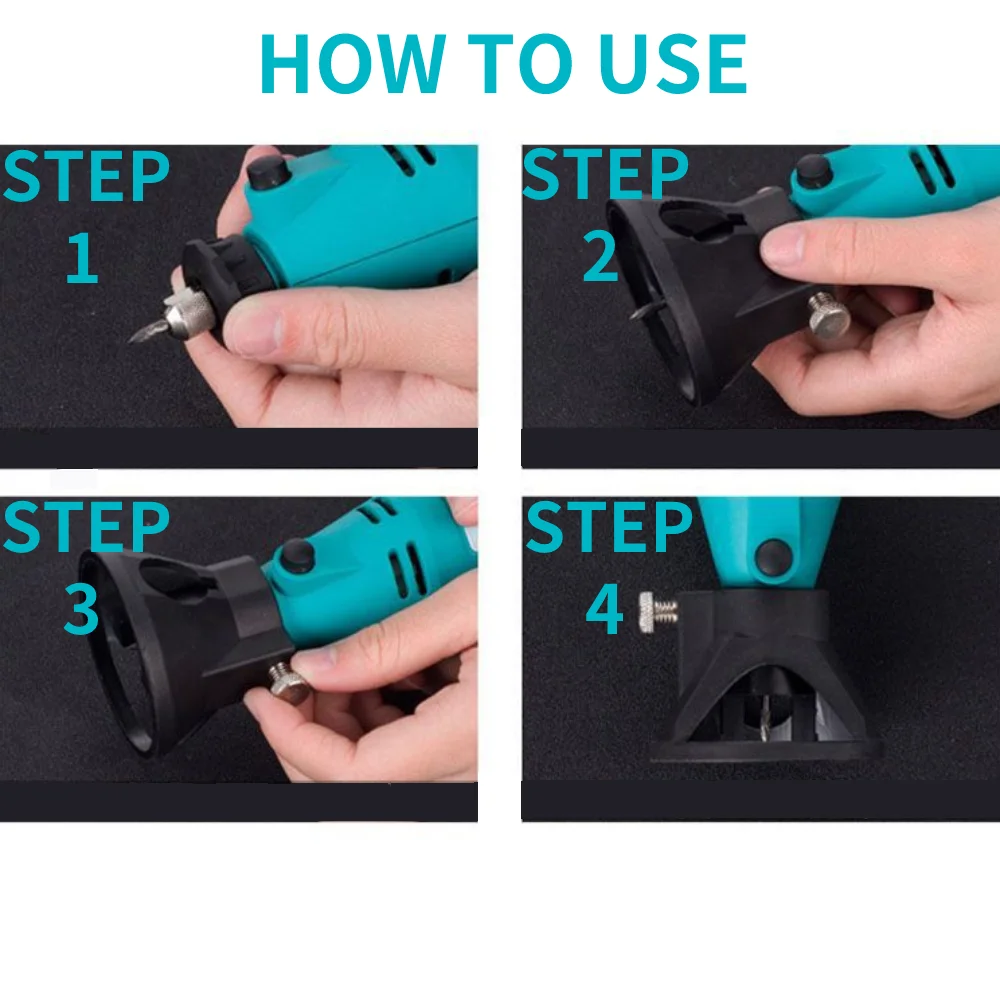 HOW TO USE

STEP 1

STEP 2

STEP 3

STEP 4