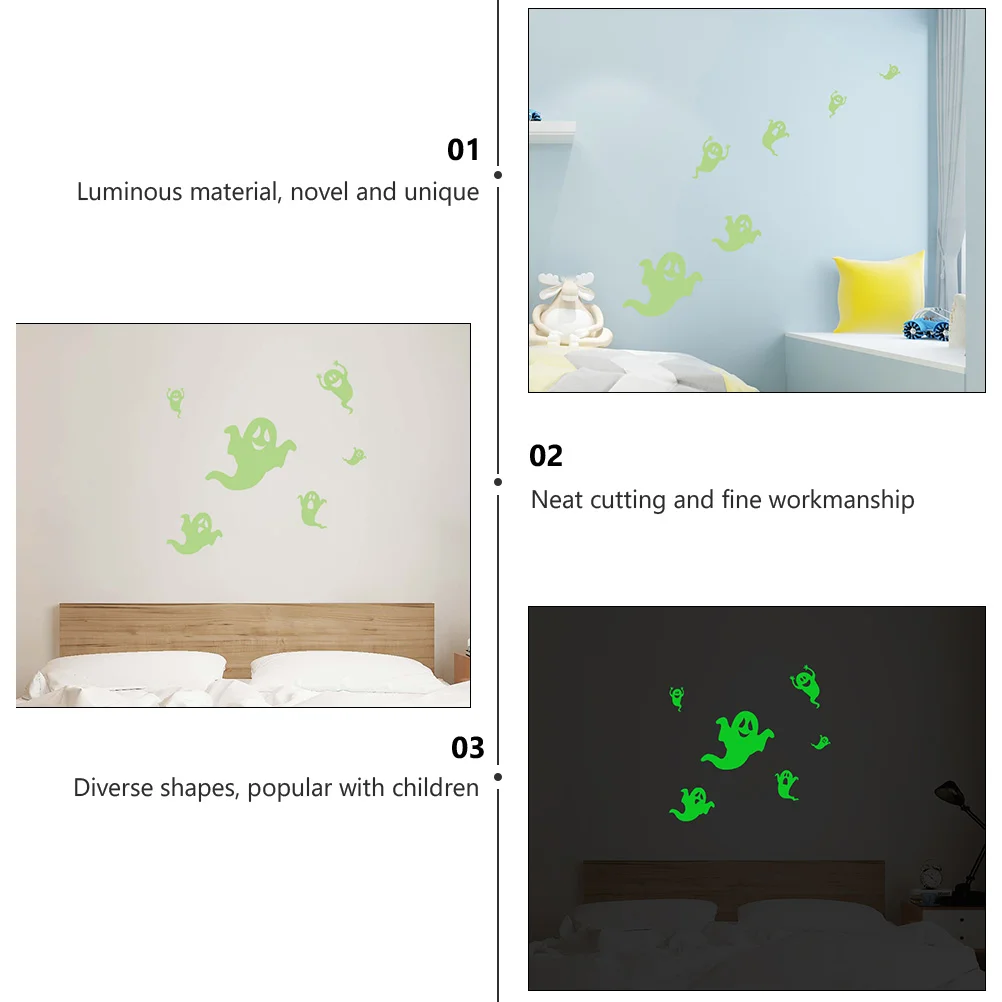 01
Luminous material, novel and unique

02
Neat cutting and fine workmanship

03
Diverse shapes, popular with children