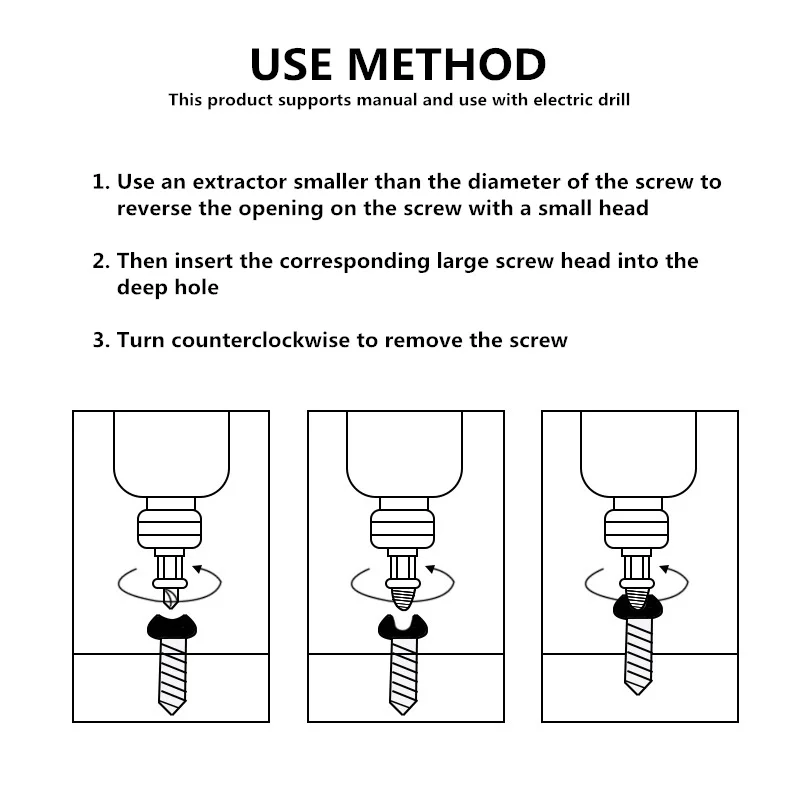 USE METHOD
This product supports manual and use with electric drill

1. Use an extractor smaller than the diameter of the screw to reverse the opening on the screw with a small head

2. Then insert the corresponding large screw head into the deep hole

3. Turn counterclockwise to remove the screw