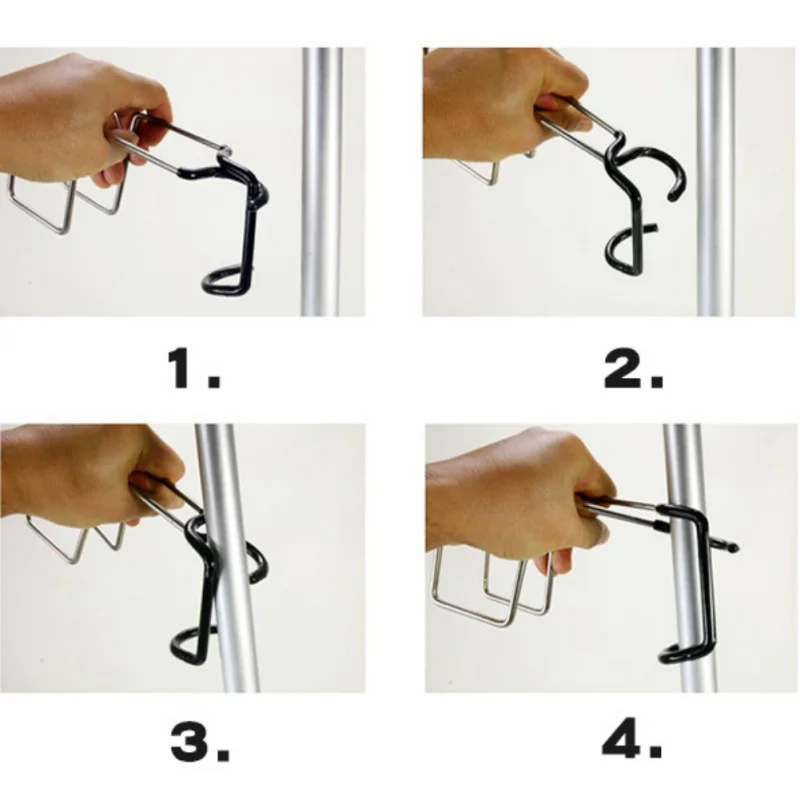 1.

2.

3.

4.