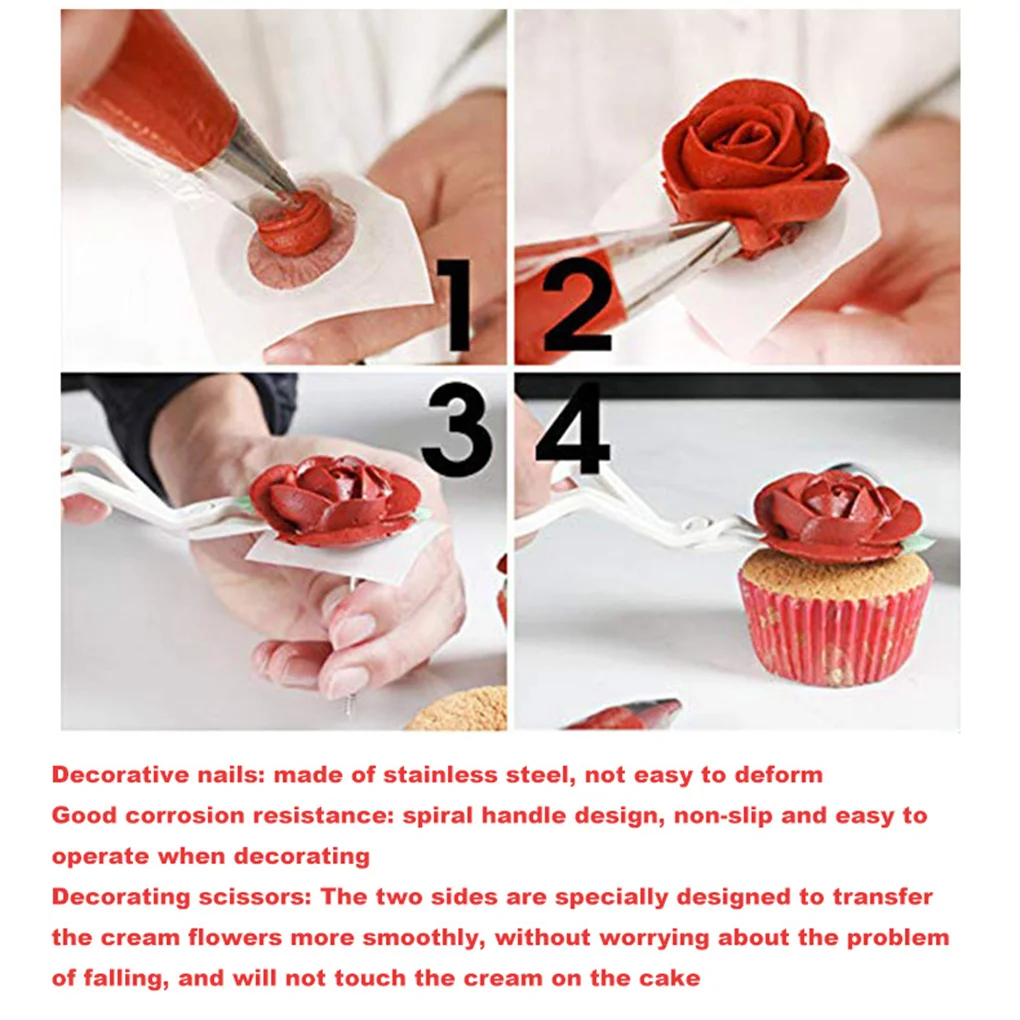 1
2
3
4

Decorative nails: made of stainless steel, not easy to deform
Good corrosion resistance: spiral handle design, non-slip and easy to operate when decorating
Decorating scissors: The two sides are specially designed to transfer the cream flowers more smoothly, without worrying about the problem of falling, and will not touch the cream on the cake