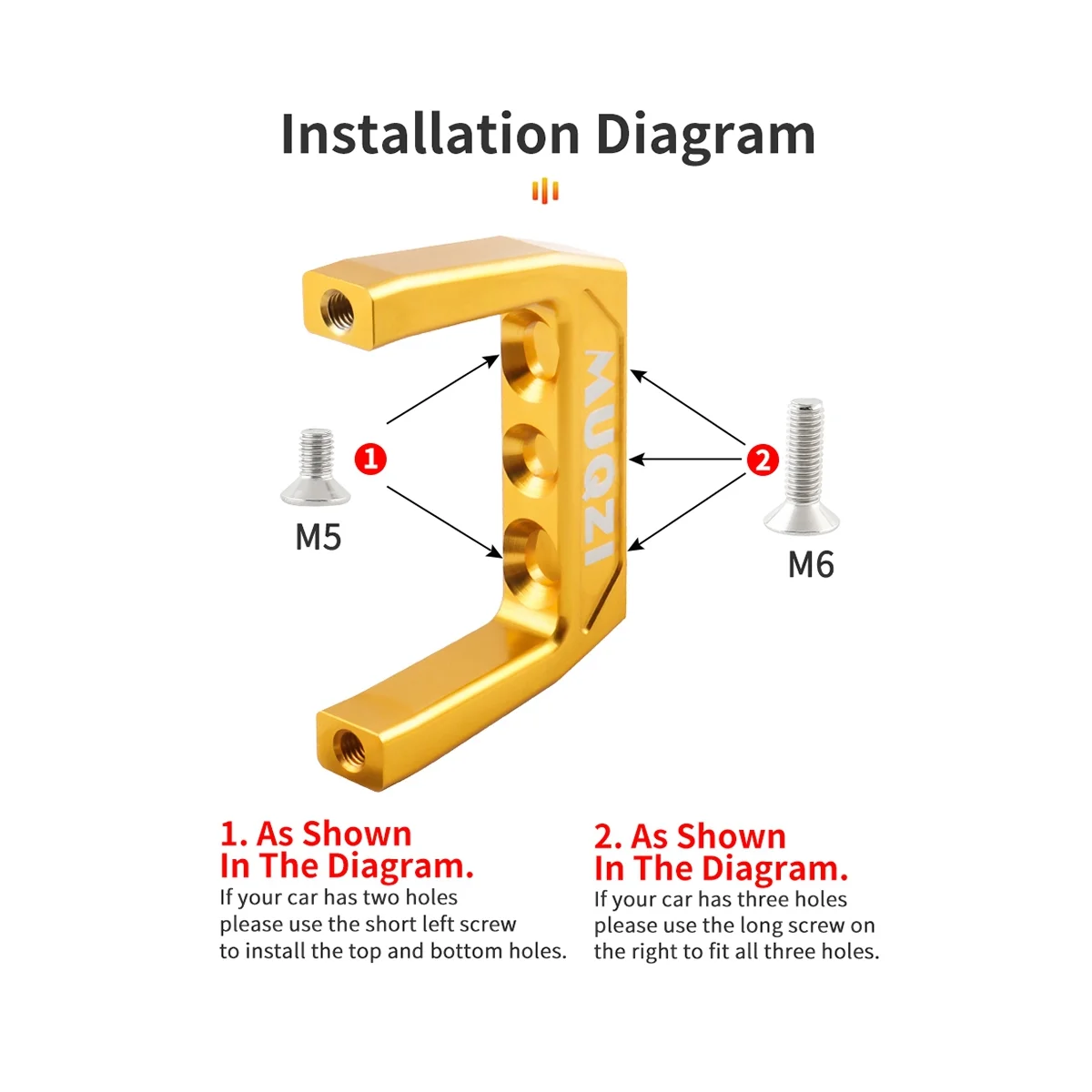 Installation Diagram

MUQZI

1

M5

2

M6

1. As Shown In The Diagram.
If your car has two holes please use the short left screw to install the top and bottom holes.

2. As Shown In The Diagram.
If your car has three holes please use the long screw on the right to fit all three holes.