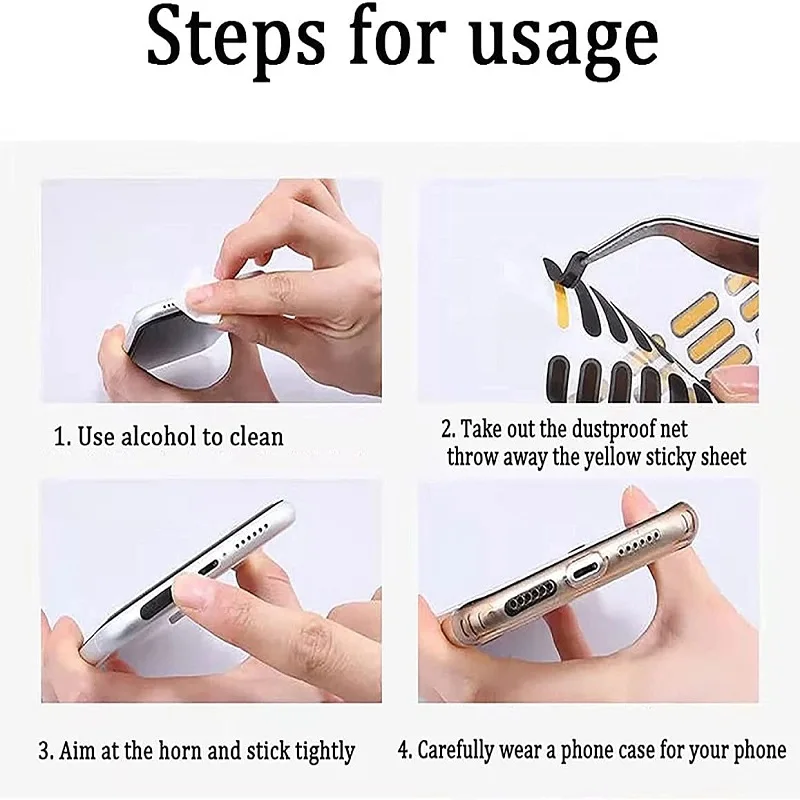 Steps for usage

1. Use alcohol to clean

2. Take out the dustproof net throw away the yellow sticky sheet

3. Aim at the horn and stick tightly

4. Carefully wear a phone case for your phone