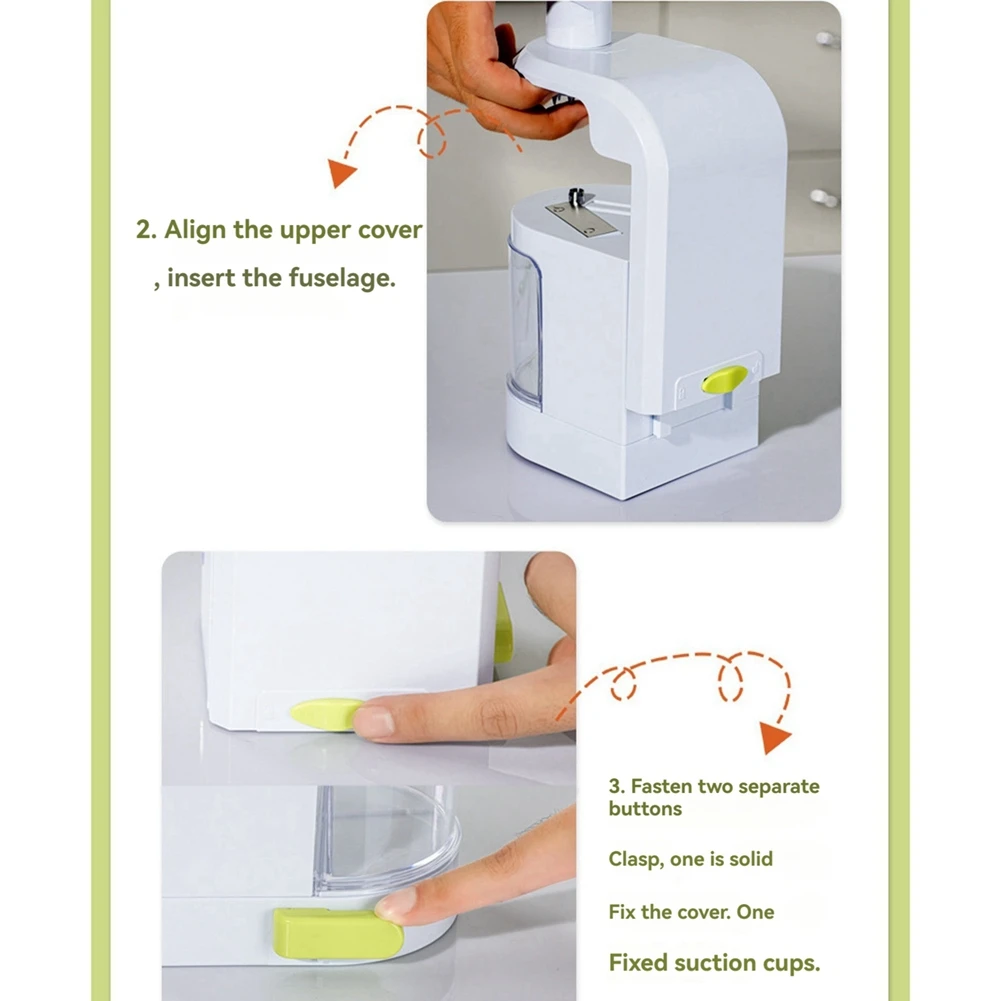 2. Align the upper cover
, insert the fuselage.

3. Fasten two separate buttons

Clasp, one is solid

Fix the cover. One

Fixed suction cups.