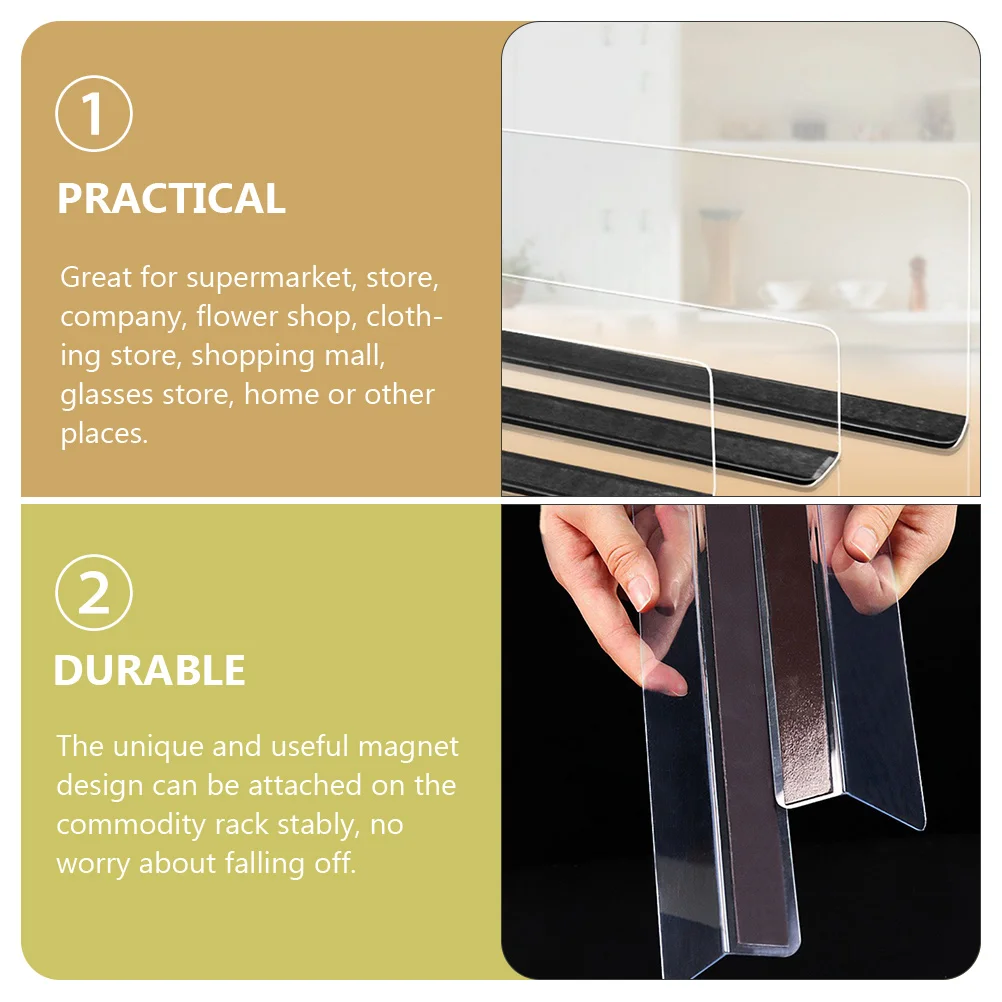 ①

PRACTICAL

Great for supermarket, store, company, flower shop, clothing store, shopping mall, glasses store, home or other places.

②

DURABLE

The unique and useful magnet design can be attached on the commodity rack stably, no worry about falling off.