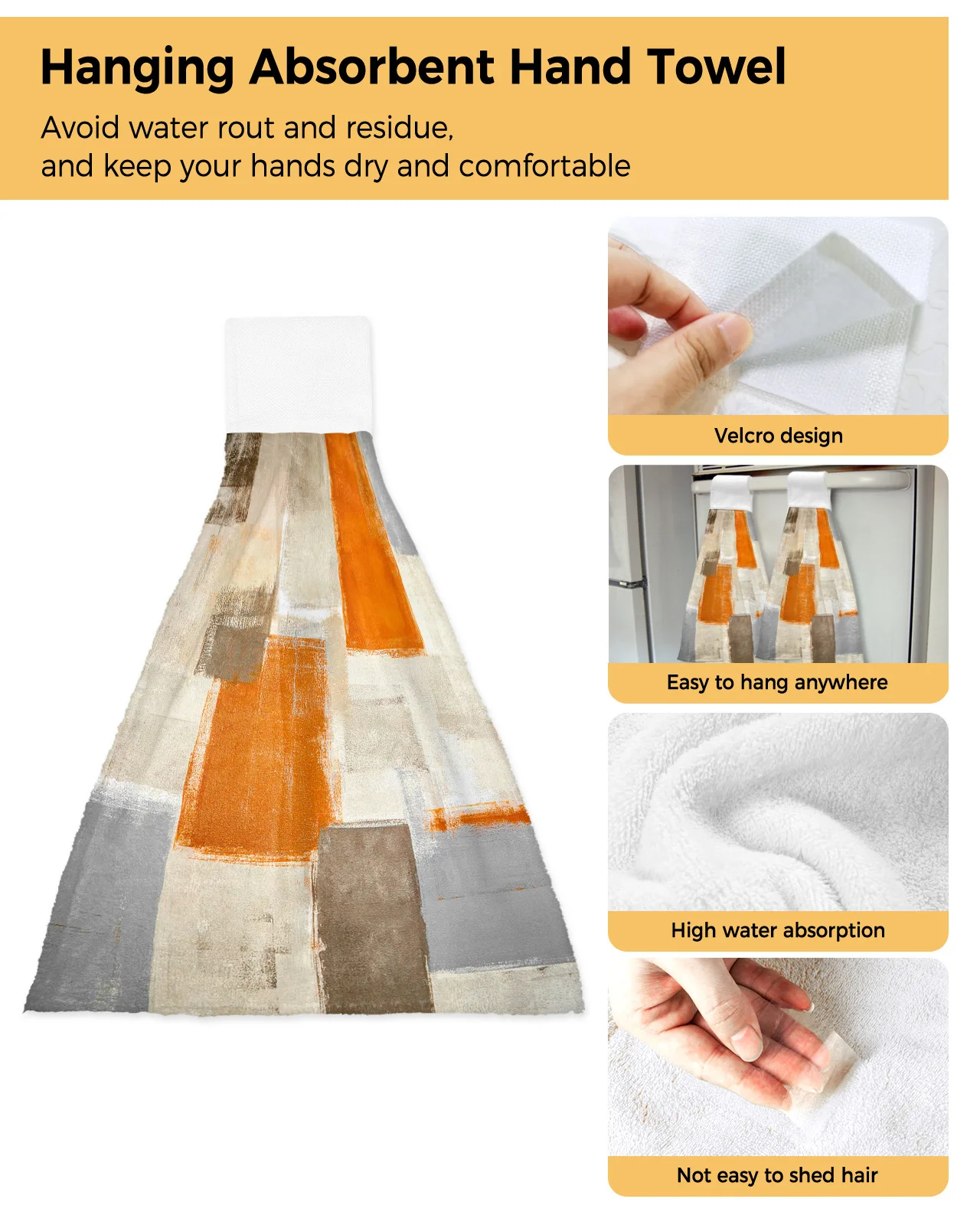 Hanging Absorbent Hand Towel

Avoid water rout and residue, and keep your hands dry and comfortable

Velcro design

Easy to hang anywhere

High water absorption

Not easy to shed hair