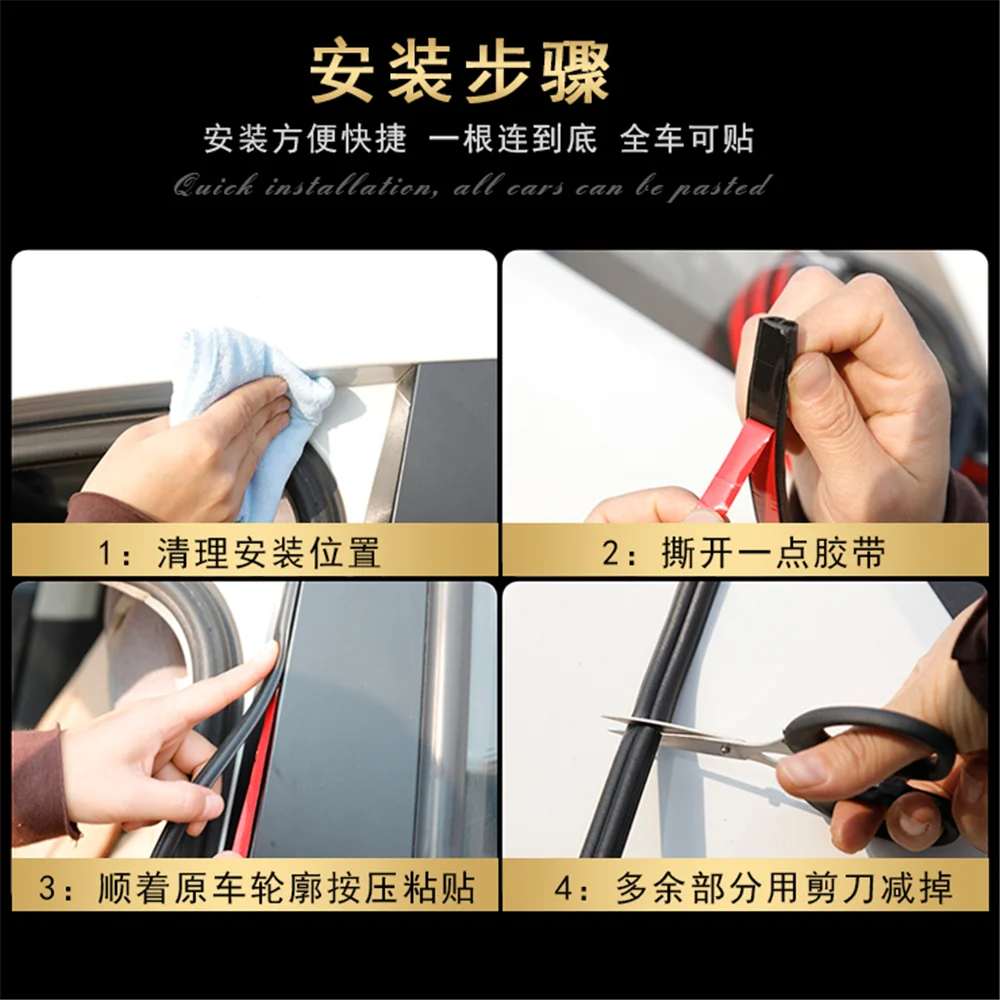 安装步骤

安装方便快捷 一根连到底 全车可贴

Quick installation, all cars can be pasted

1：清理安装位置

2：撕开一点胶带

3：顺着原车轮廓按压粘贴

4：多余部分用剪刀减掉