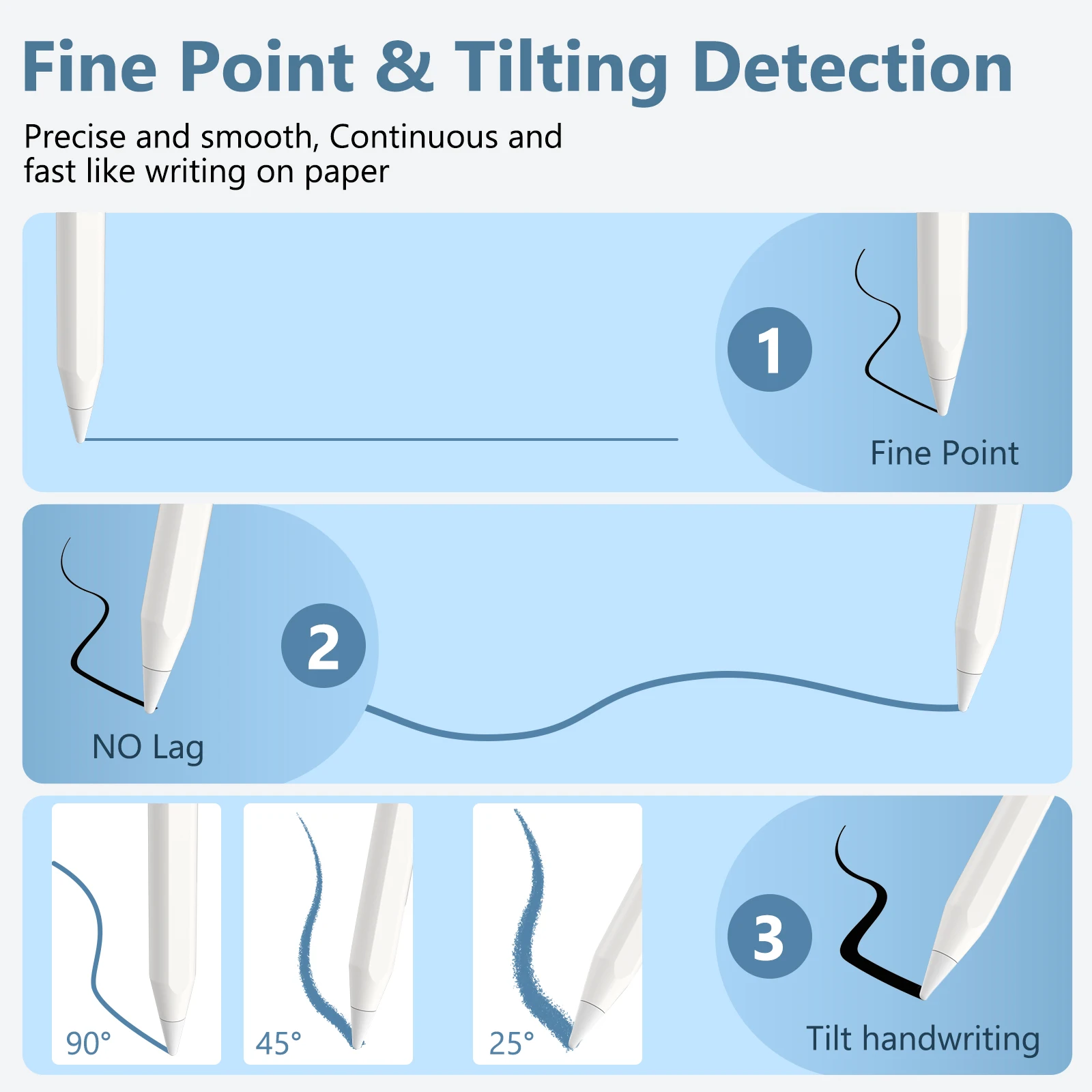 Fine Point & Tilting Detection

Precise and smooth, Continuous and fast like writing on paper

1

Fine Point

2

NO Lag

90°

45°

25°

3

Tilt handwriting