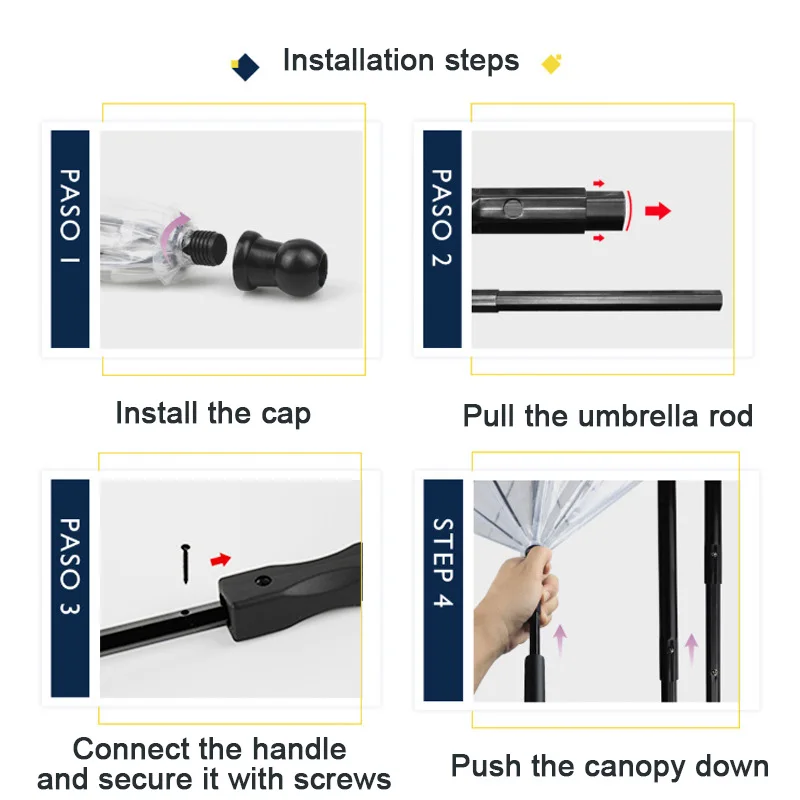 Installation steps

PASO 1

Install the cap

PASO 2

Pull the umbrella rod

PASO 3

Connect the handle and secure it with screws

STEP 4

Push the canopy down