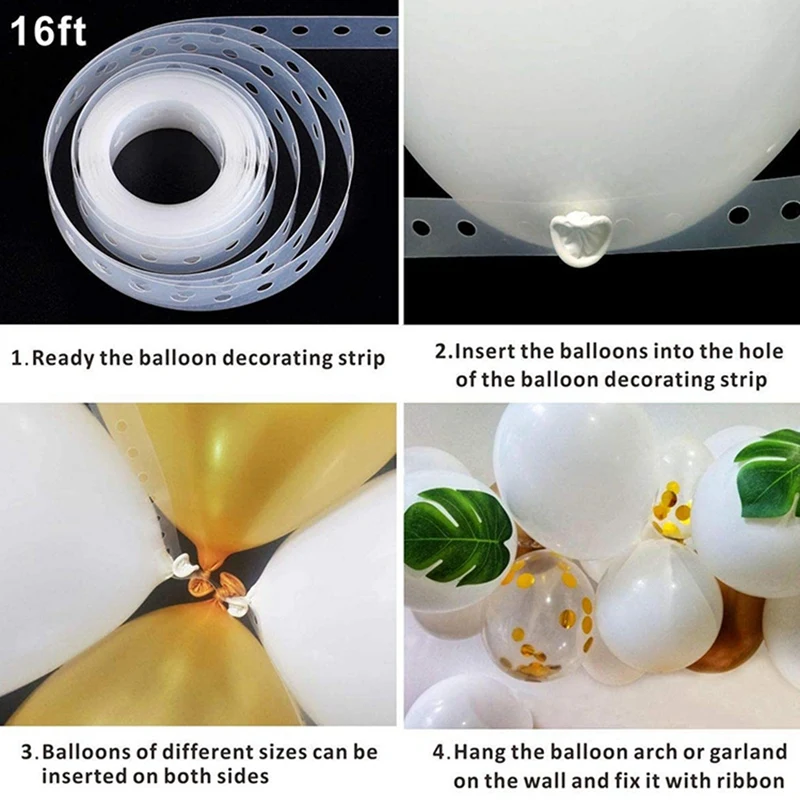 16ft

1.Ready the balloon decorating strip

2.Insert the balloons into the hole of the balloon decorating strip

3.Balloons of different sizes can be inserted on both sides

4.Hang the balloon arch or garland on the wall and fix it with ribbon