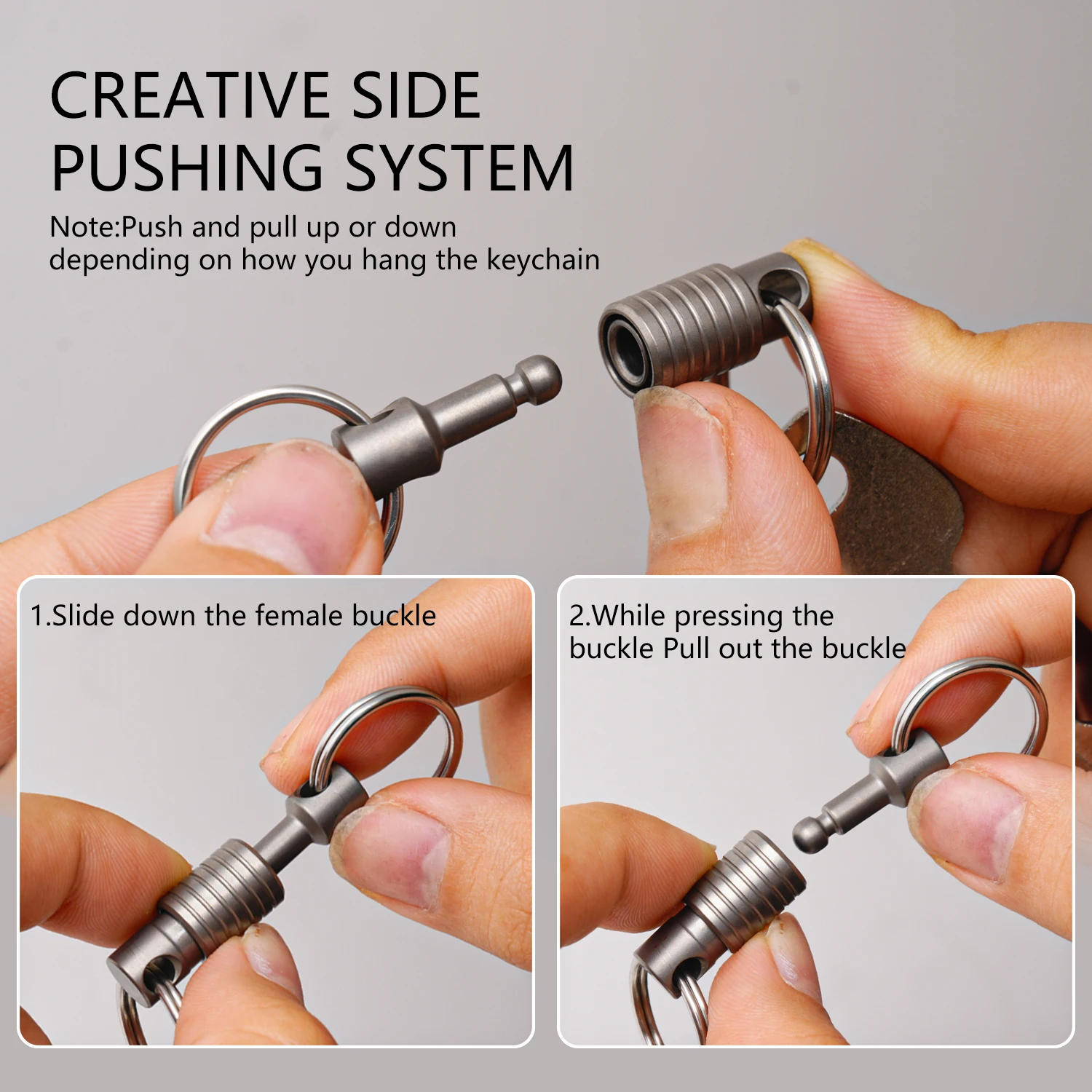 CREATIVE SIDE PUSHING SYSTEM

Note:Push and pull up or down depending on how you hang the keychain

1.Slide down the female buckle

2.While pressing the buckle Pull out the buckle