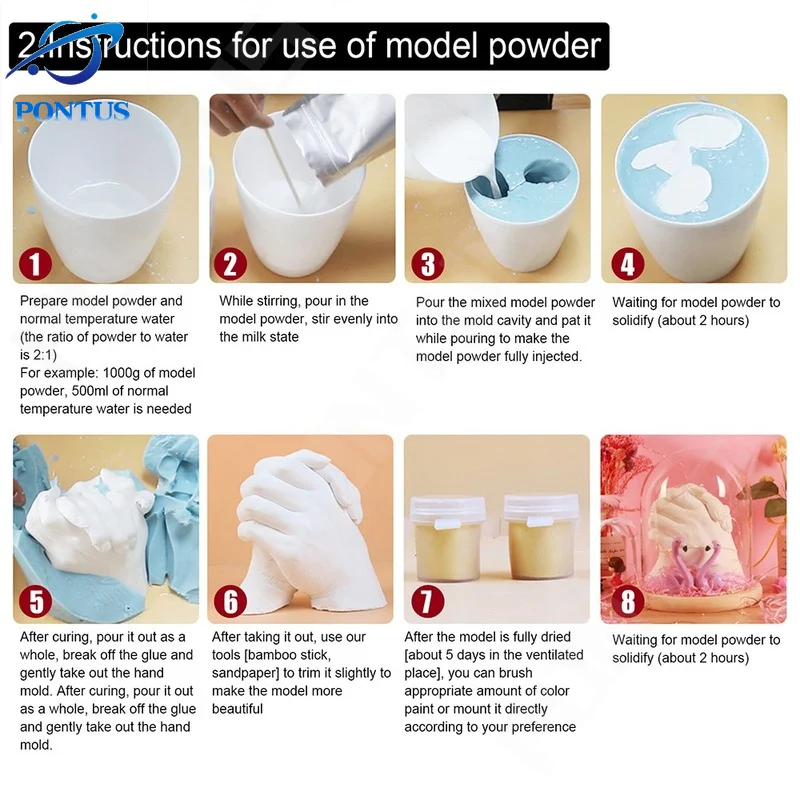 2.Instructions for use of model powder

PONTUS

1

Prepare model powder and normal temperature water (the ratio of powder to water is 2:1)
For example: 1000g of model powder, 500ml of normal temperature water is needed

2

While stirring, pour in the model powder, stir evenly into the milk state

3

Pour the mixed model powder into the mold cavity and pat it while pouring to make the model powder fully injected.

4

Waiting for model powder to solidify (about 2 hours)

5

After curing, pour it out as a whole, break off the glue and gently take out the hand mold. After curing, pour it out as a whole, break off the glue and gently take out the hand mold.

6

After taking it out, use our tools [bamboo stick, sandpaper] to trim it slightly to make the model more beautiful

7

After the model is fully dried [about 5 days in the ventilated place], you can brush appropriate amount of color paint or mount it directly according to your preference

8

Waiting for model powder to solidify (about 2 hours)