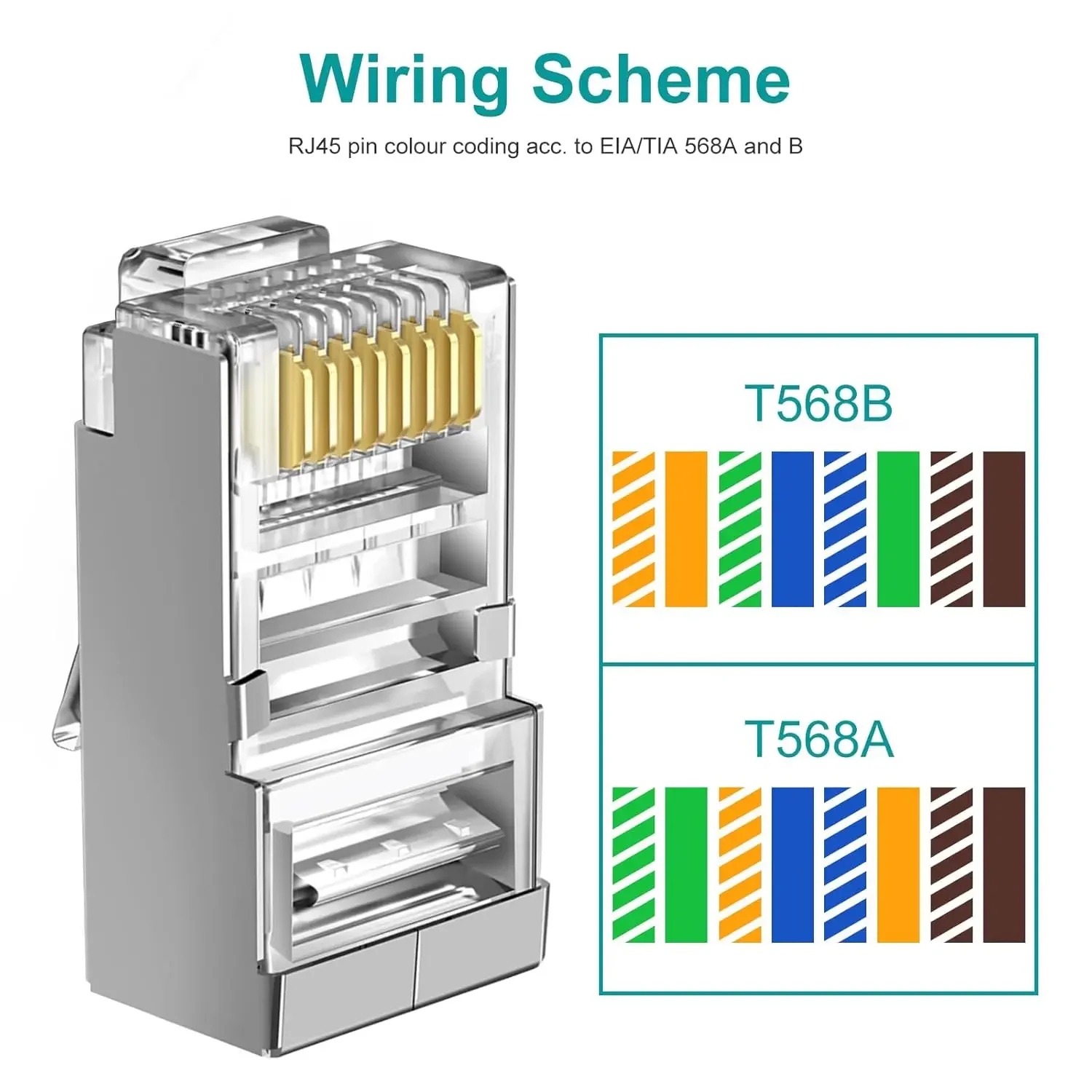 Wiring Scheme

RJ45 pin colour coding acc. to EIA/TIA 568A and B

T568B

T568A