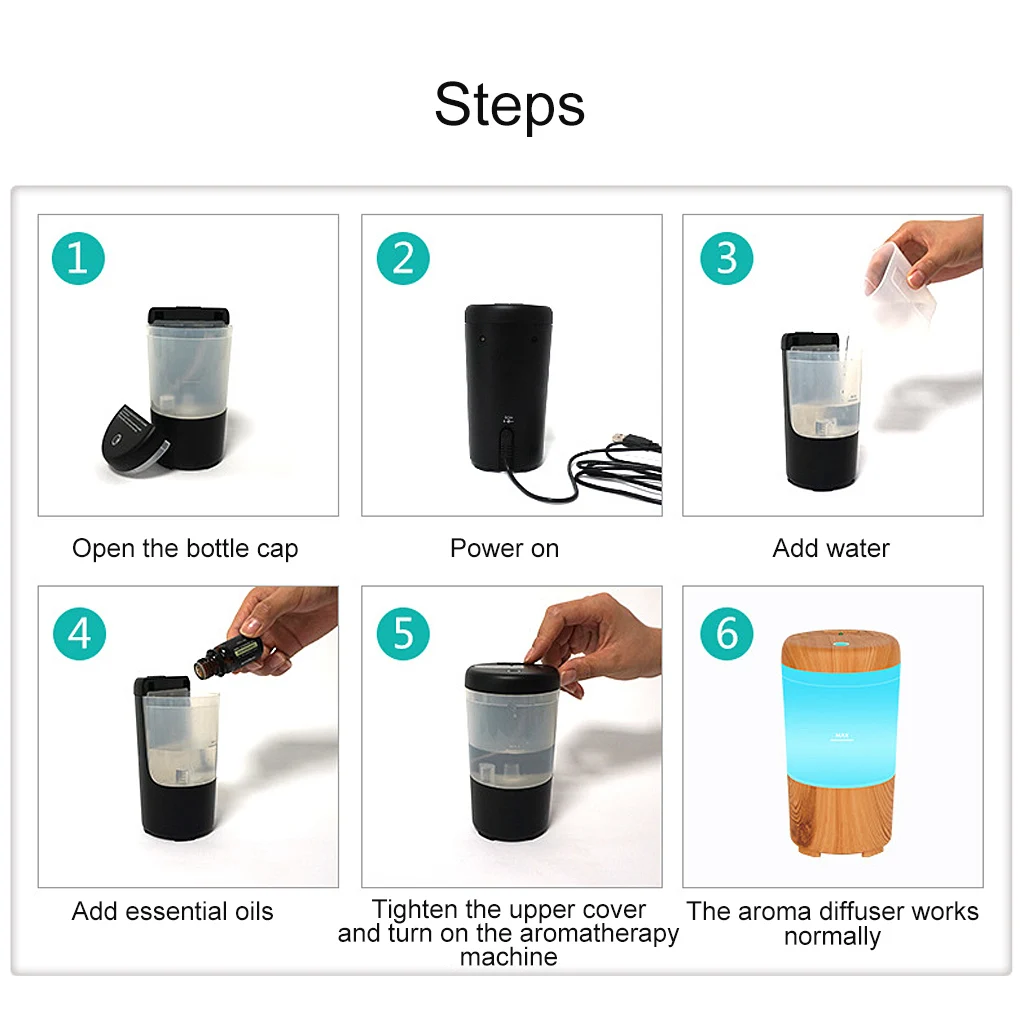 Steps

1

Open the bottle cap

2

Power on

3

Add water

4

Add essential oils

5

Tighten the upper cover and turn on the aromatherapy machine

6

MAX

The aroma diffuser works normally