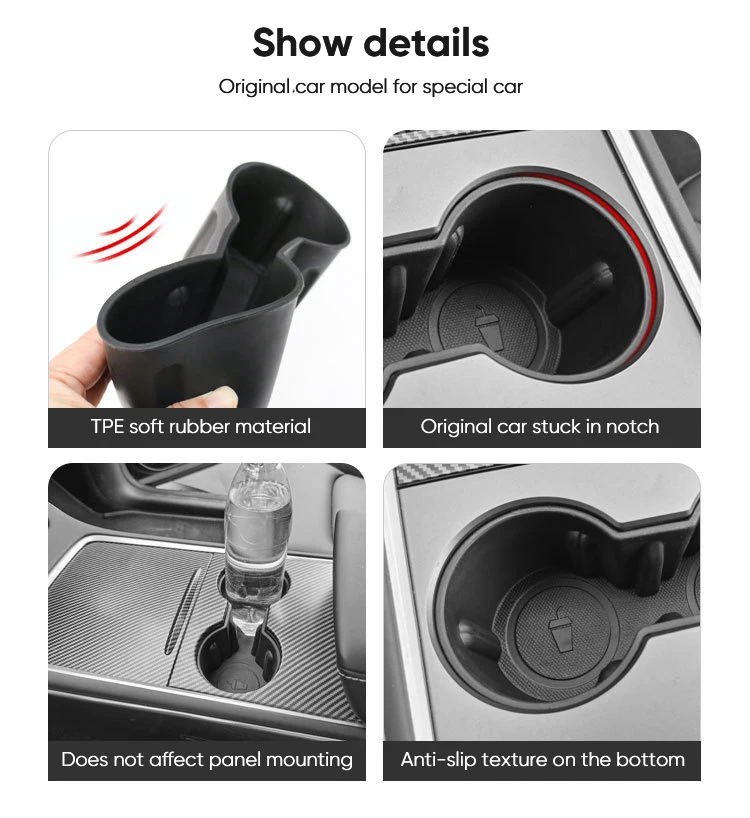 Show details

Original.car model for special car

TPE soft rubber material

Original car stuck in notch

Does not affect panel mounting

Anti-slip texture on the bottom