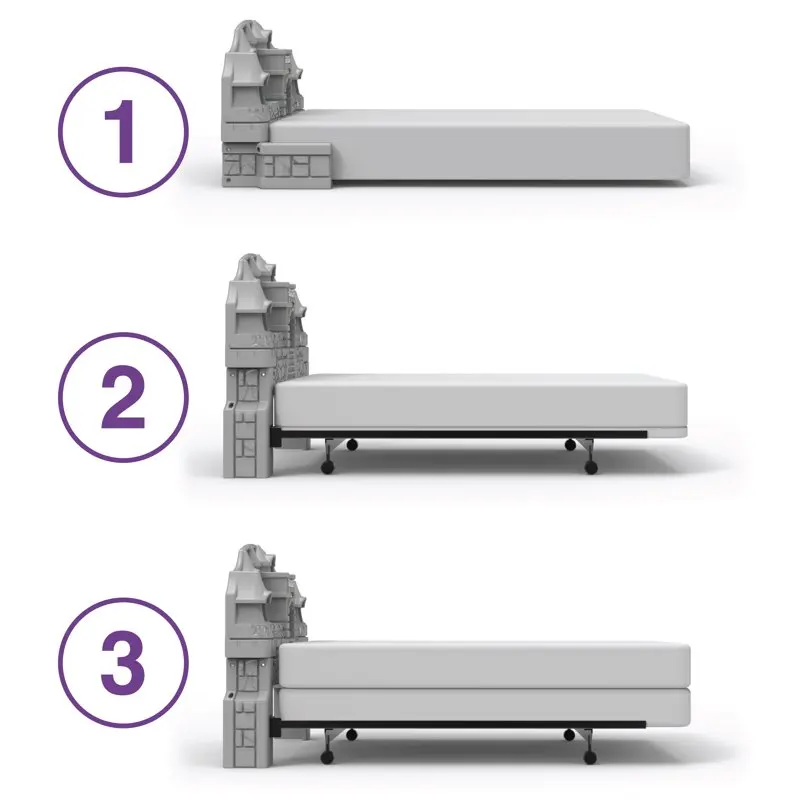 1

2

3