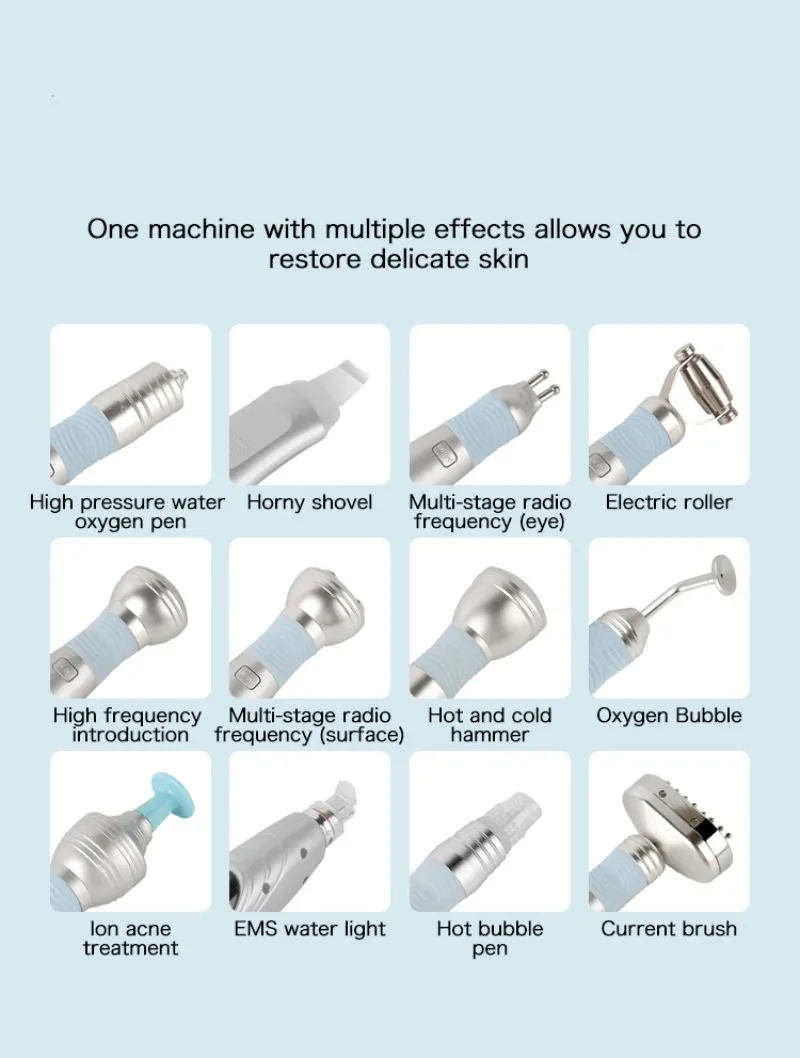 One machine with multiple effects allows you to restore delicate skin

High pressure water oxygen pen

Horny shovel

Multi-stage radio frequency (eye)

Electric roller

High frequency introduction

Multi-stage radio frequency (surface)

Hot and cold hammer

Oxygen Bubble

Ion acne treatment

EMS water light

Hot bubble pen

Current brush