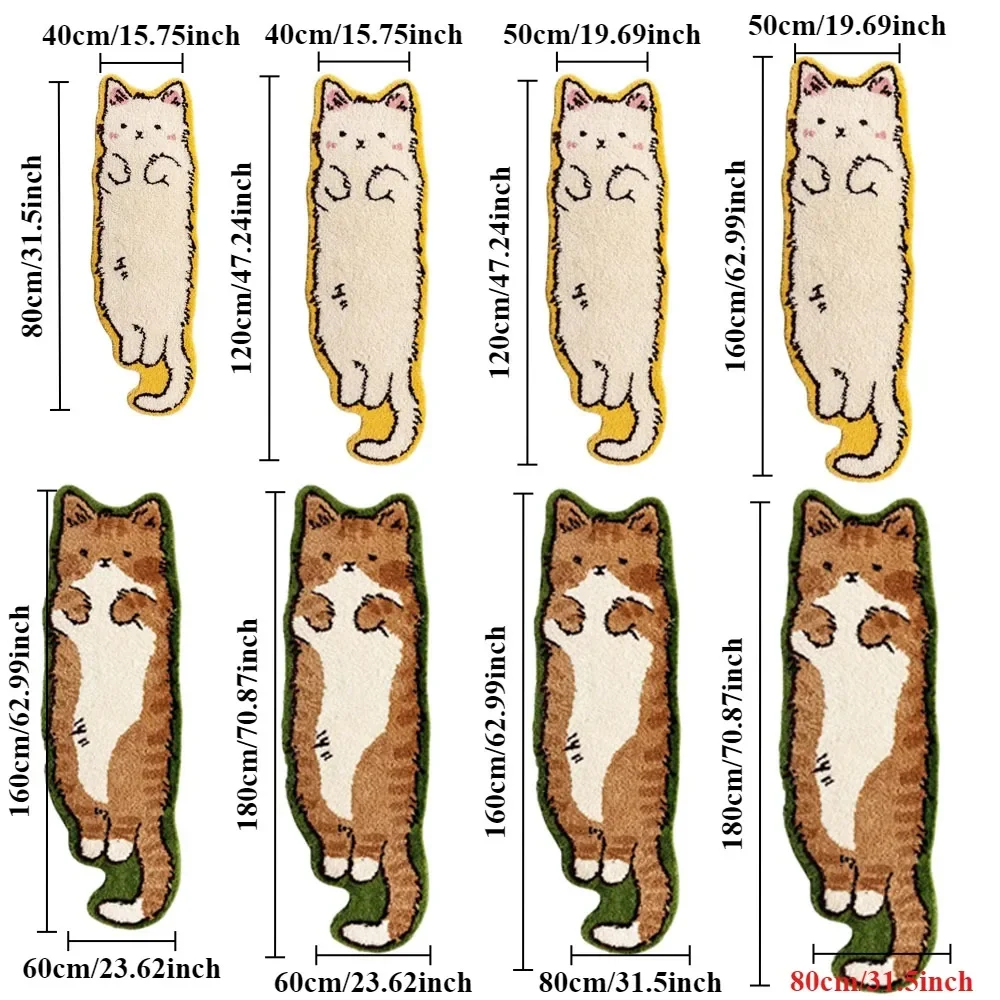 40cm/15.75inch
80cm/31.5inch

40cm/15.75inch
120cm/47.24inch

50cm/19.69inch
120cm/47.24inch

50cm/19.69inch
160cm/62.99inch

160cm/62.99inch
60cm/23.62inch

180cm/70.87inch
60cm/23.62inch

160cm/62.99inch
80cm/31.5inch

180cm/70.87inch
80cm/31.5inch