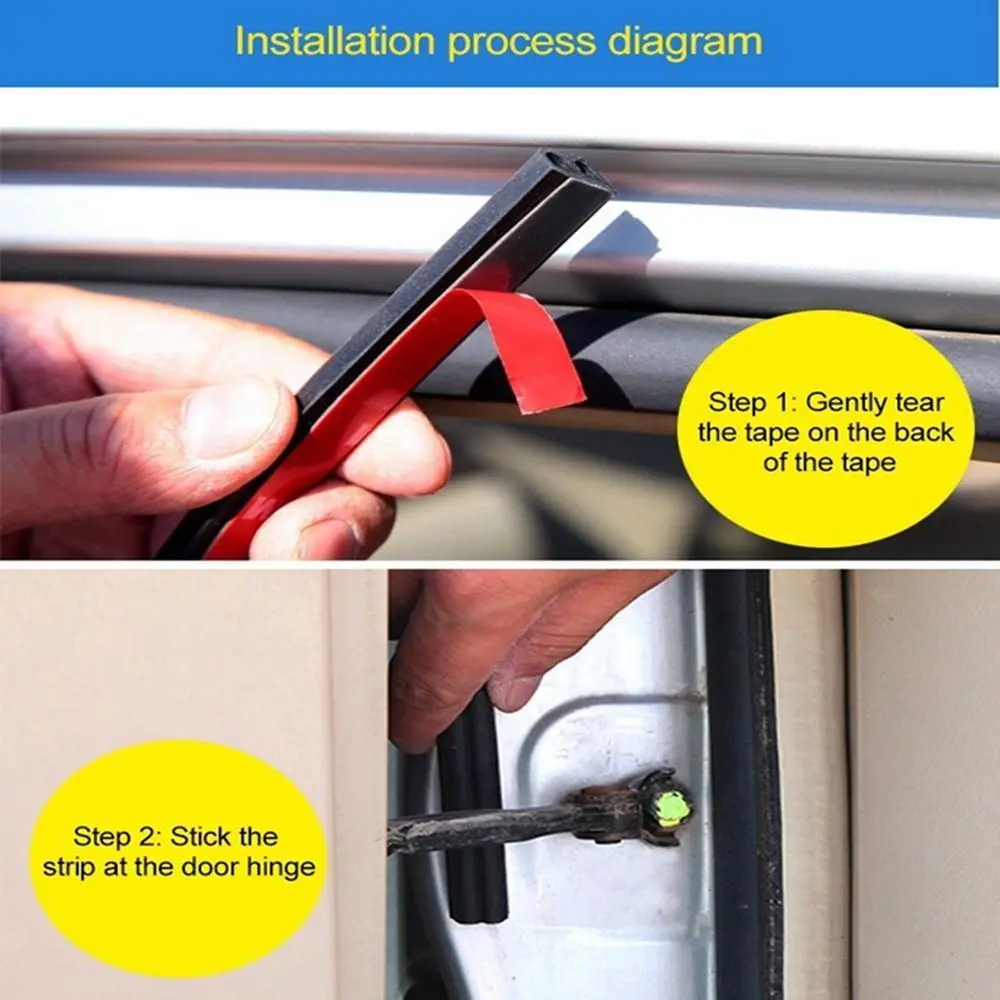 Installation process diagram

Step 1: Gently tear the tape on the back of the tape

Step 2: Stick the strip at the door hinge